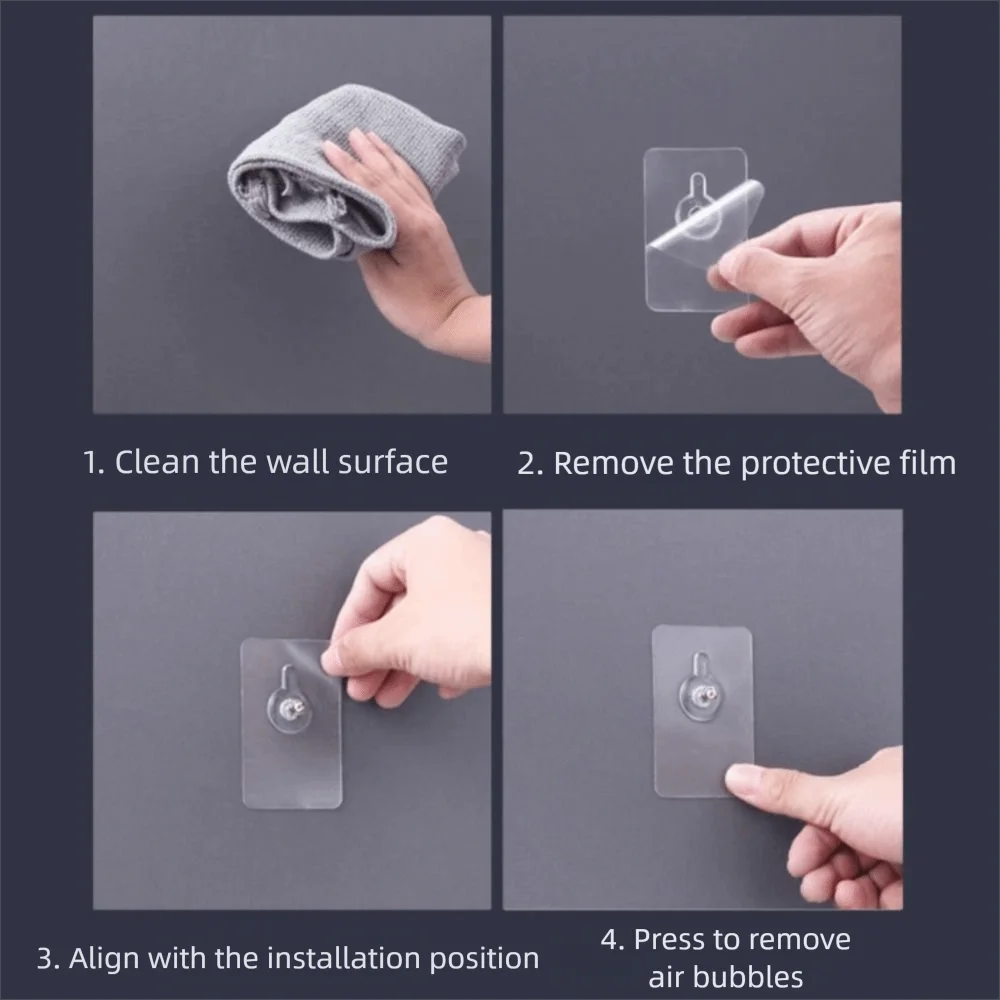 1. Clean the wall surface

2. Remove the protective film

3. Align with the installation position

4. Press to remove air bubbles