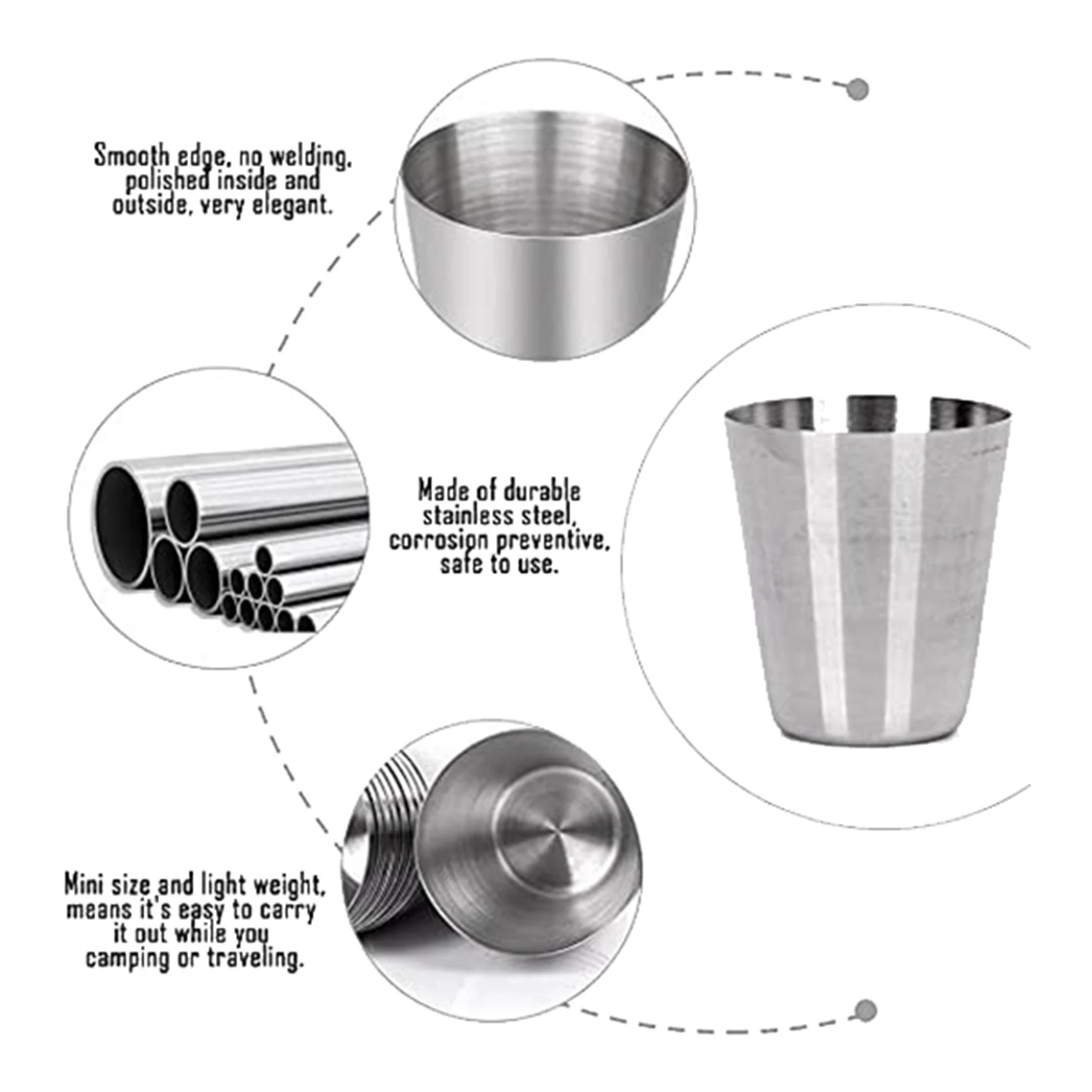 Smooth edge, no welding, polished inside and outside, very elegant.

Made of durable stainless steel, corrosion preventive, safe to use.

Mini size and light weight, means it's easy to carry it out while you camping or traveling.