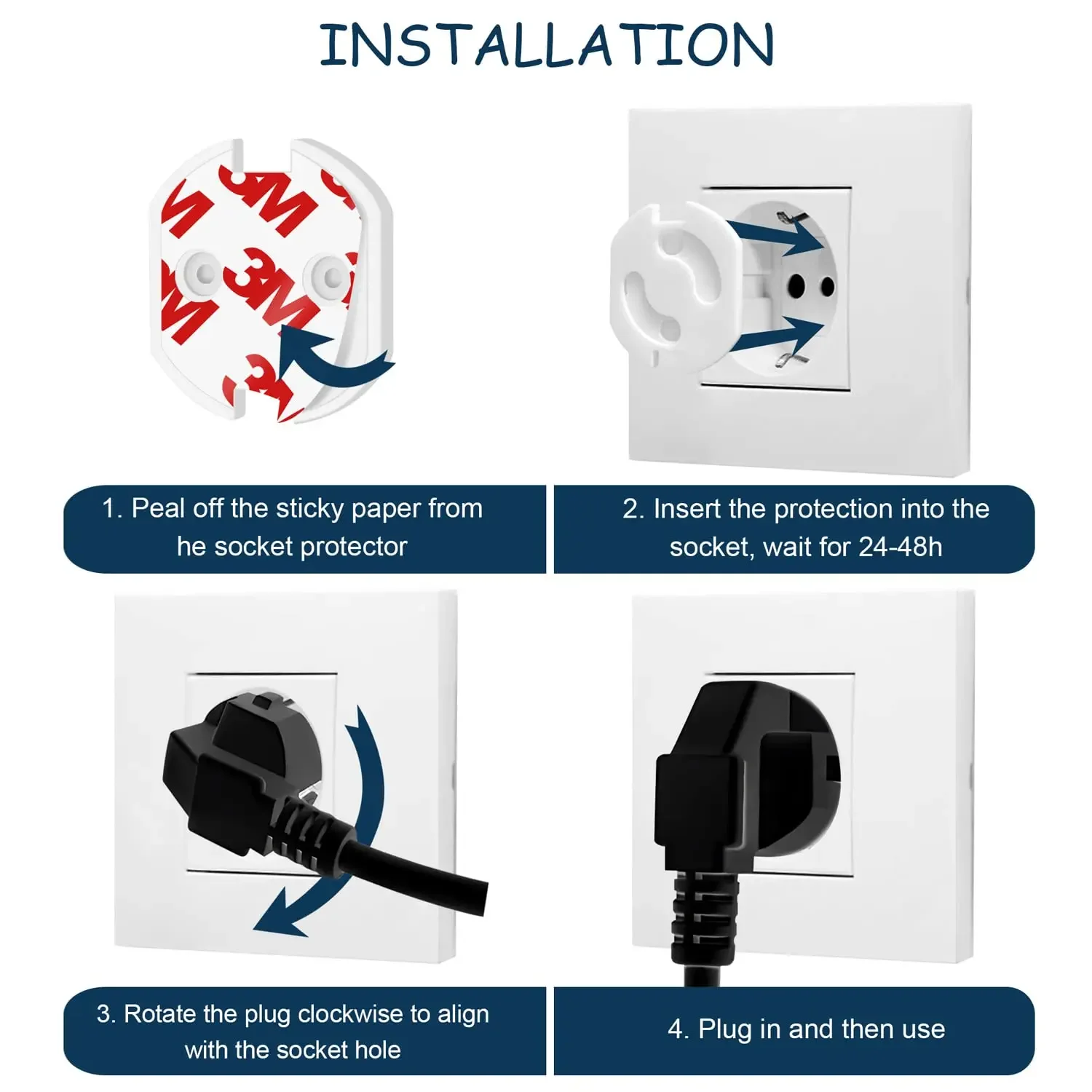 INSTALLATION

3M 3M 3M 3M 3M

1. Peal off the sticky paper from he socket protector

2. Insert the protection into the socket, wait for 24-48h

3. Rotate the plug clockwise to align with the socket hole

4. Plug in and then use