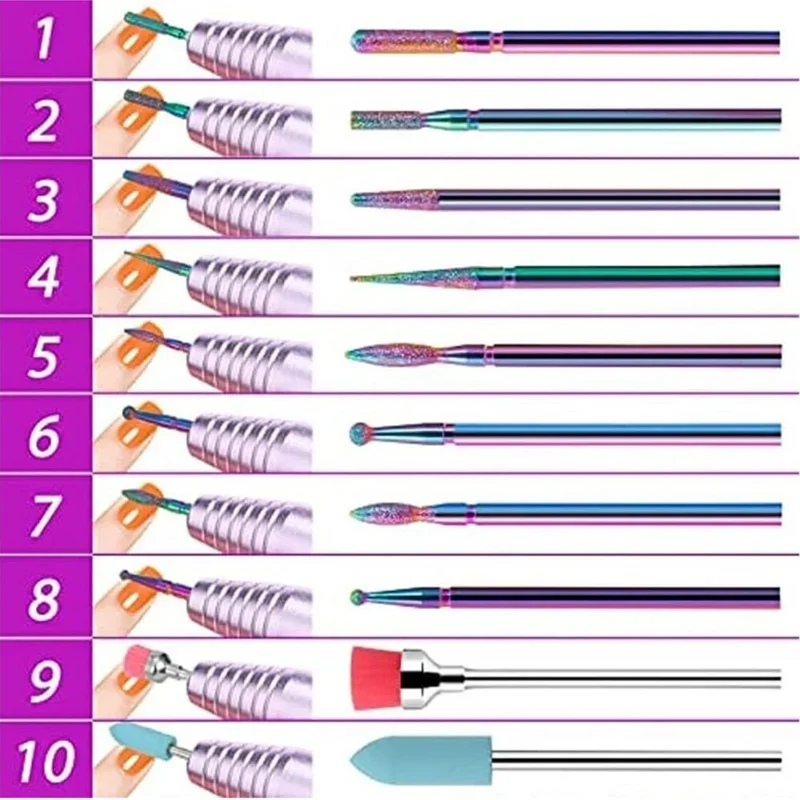 1
2
3
4
5
6
7
8
9
10