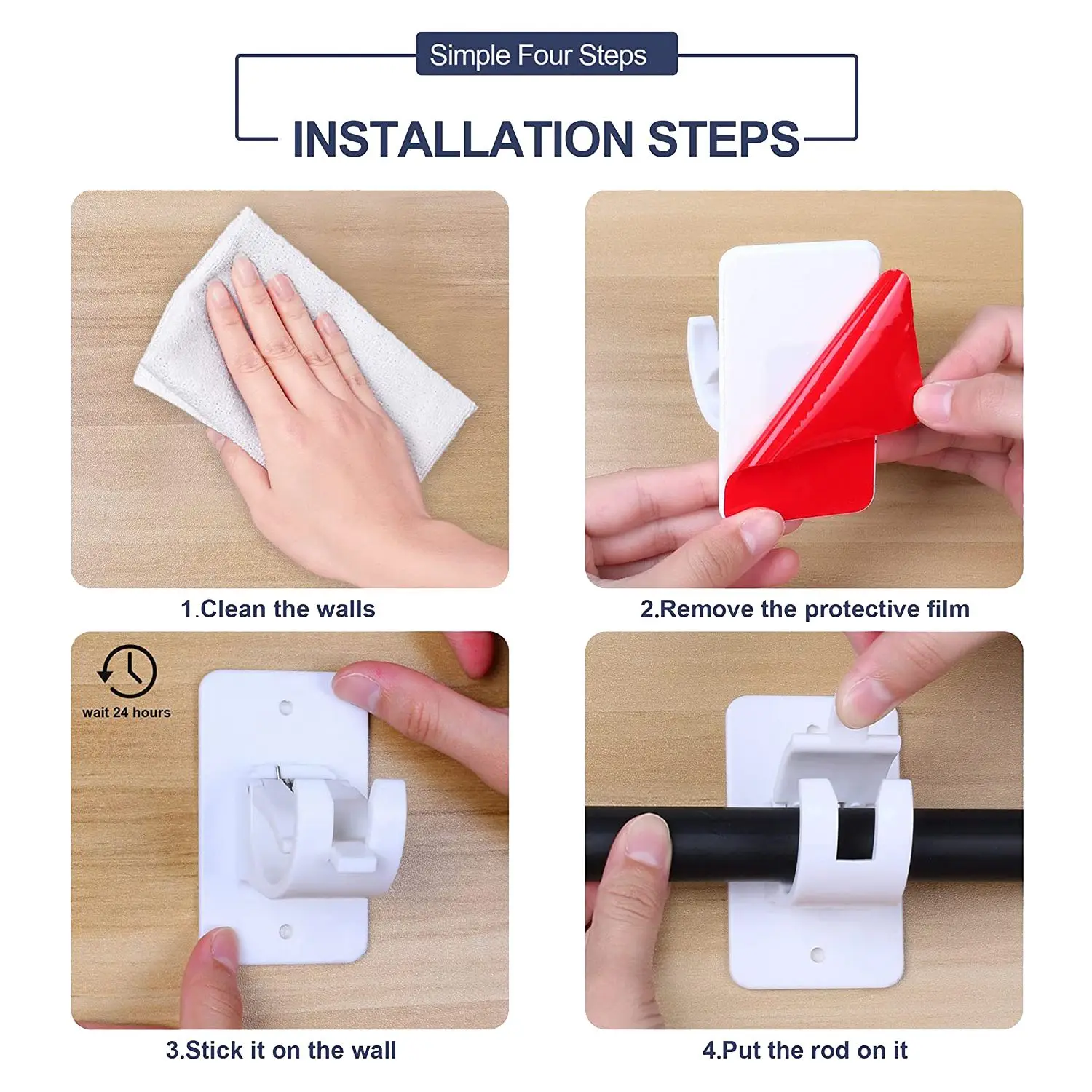 Simple Four Steps

INSTALLATION STEPS

1.Clean the walls

2.Remove the protective film

wait 24 hours

3.Stick it on the wall

4.Put the rod on it