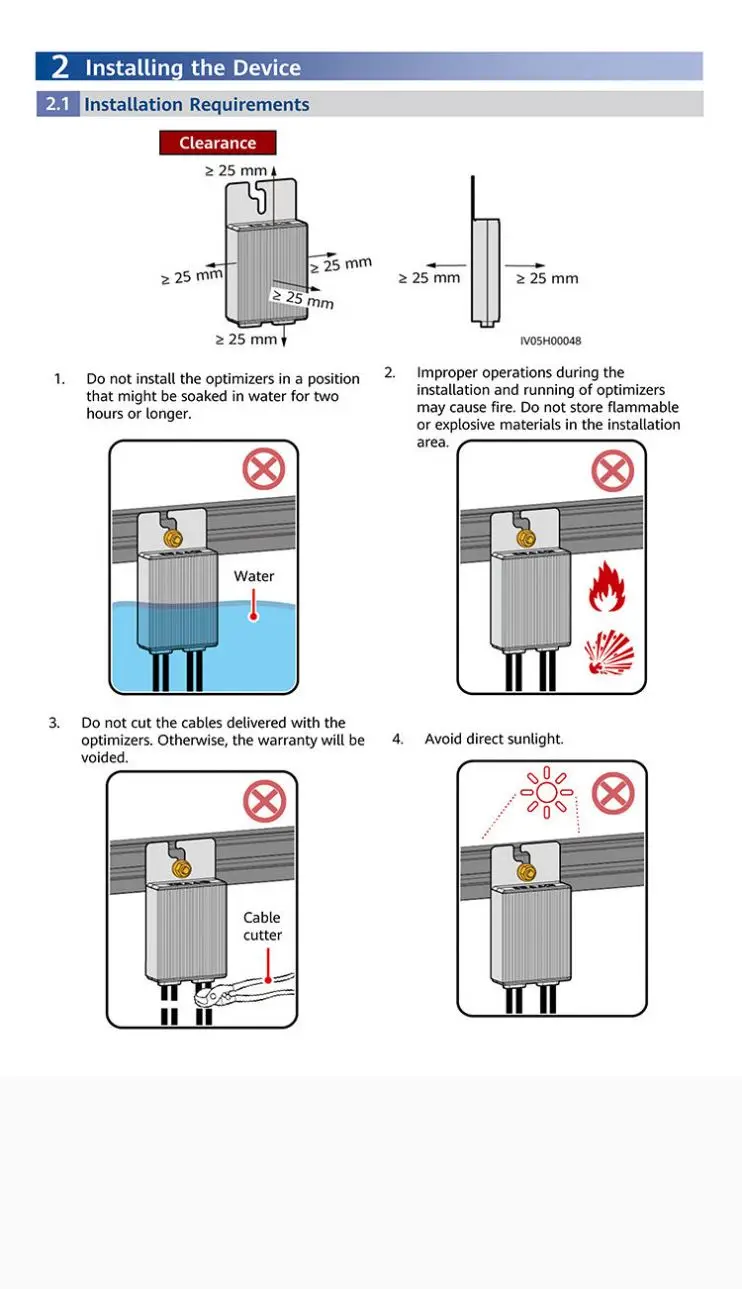 2 Installing the Device

2.1 Installation Requirements

Clearance

≥ 25 mm

≥ 25 mm

≥ 25 mm

≥ 25 mm

≥ 25 mm

≥ 25 mm

≥ 25 mm

IV05H00048

1. Do not install the optimizers in a position that might be soaked in water for two hours or longer.

Water

2. Improper operations during the installation and running of optimizers may cause fire. Do not store flammable or explosive materials in the installation area.

3. Do not cut the cables delivered with the optimizers. Otherwise, the warranty will be voided.

Cable cutter

4. Avoid direct sunlight.