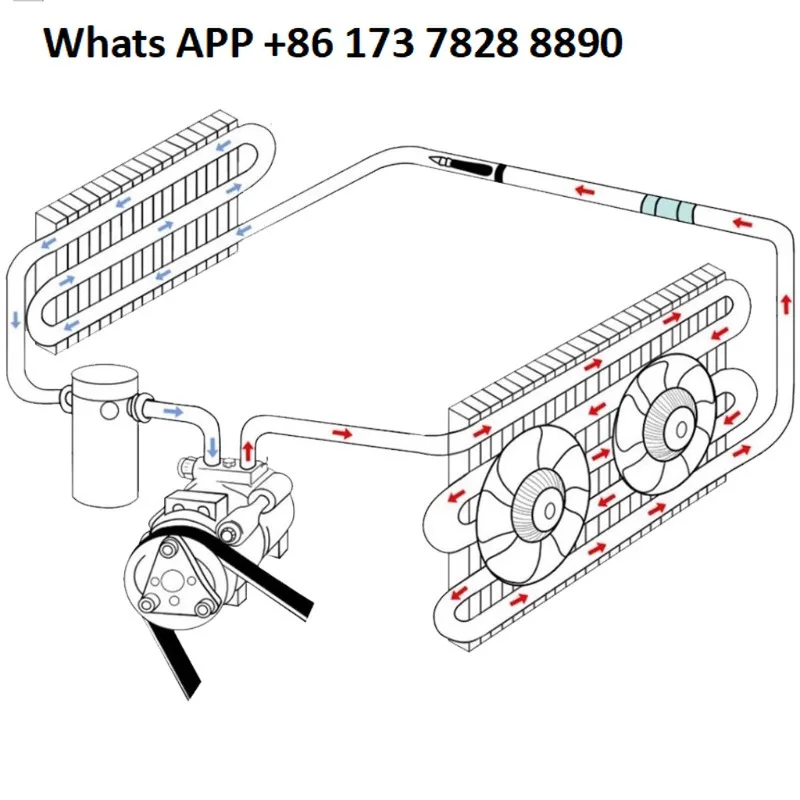 Whats APP +86 173 7828 8890