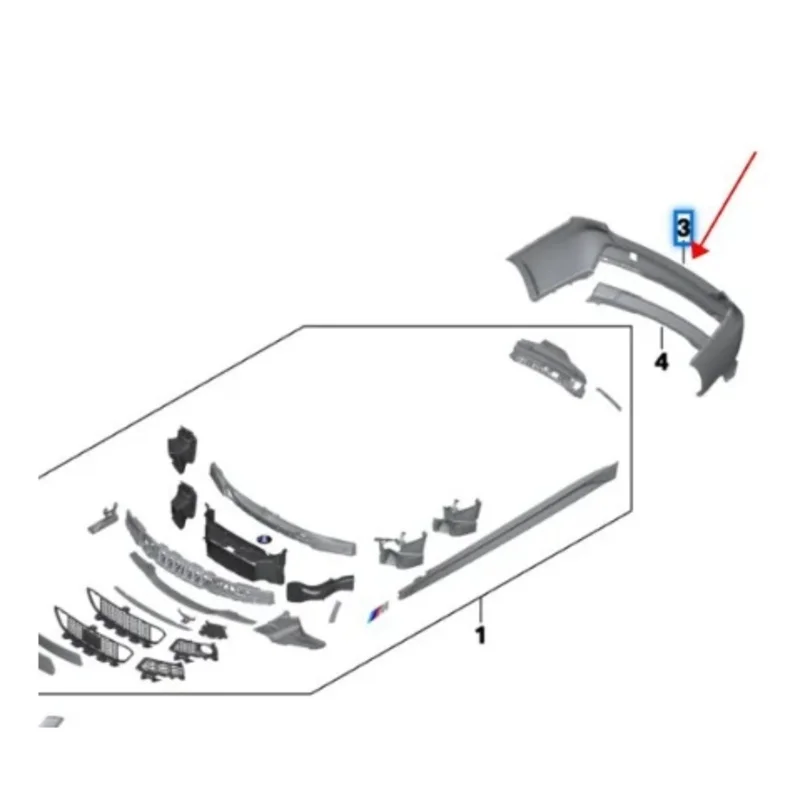 3
4
1