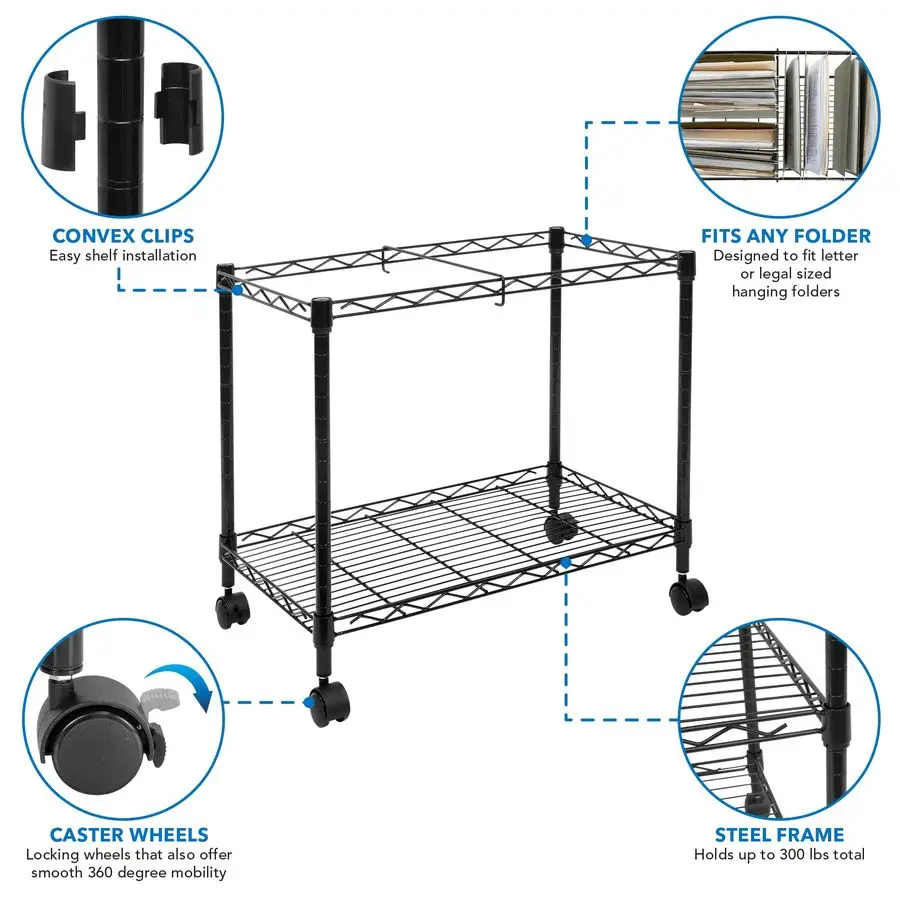 CONVEX CLIPS
Easy shelf installation

FITS ANY FOLDER
Designed to fit letter or legal sized hanging folders

CASTER WHEELS
Locking wheels that also offer smooth 360 degree mobility

STEEL FRAME
Holds up to 300 lbs total