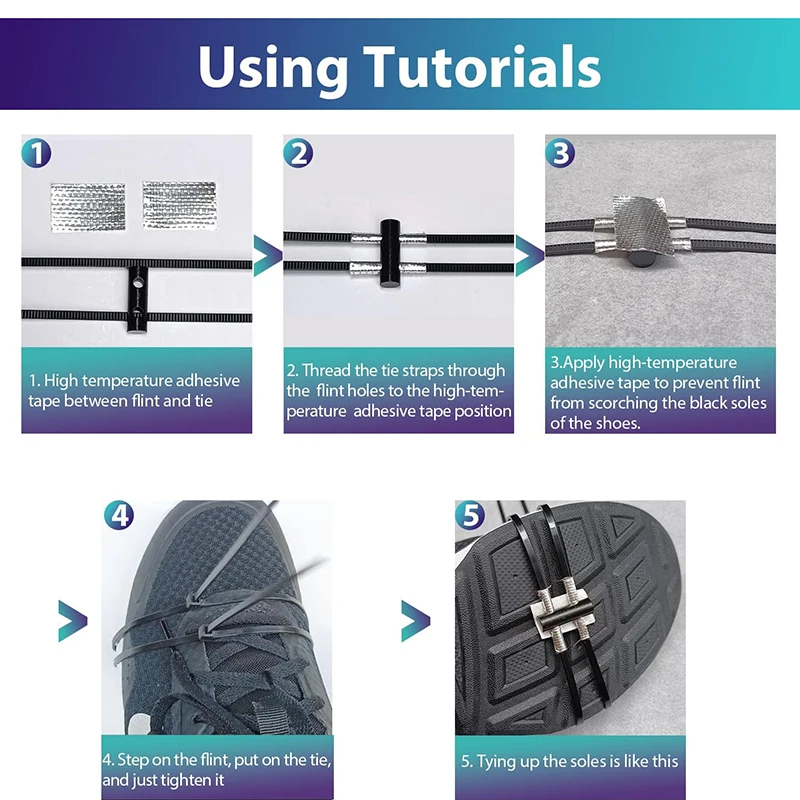 Using Tutorials

1

1. High temperature adhesive tape between flint and tie

2

2. Thread the tie straps through the flint holes to the high-temperature adhesive tape position

3

3.Apply high-temperature adhesive tape to prevent flint from scorching the black soles of the shoes.

4

4. Step on the flint, put on the tie, and just tighten it

5

5. Tying up the soles is like this