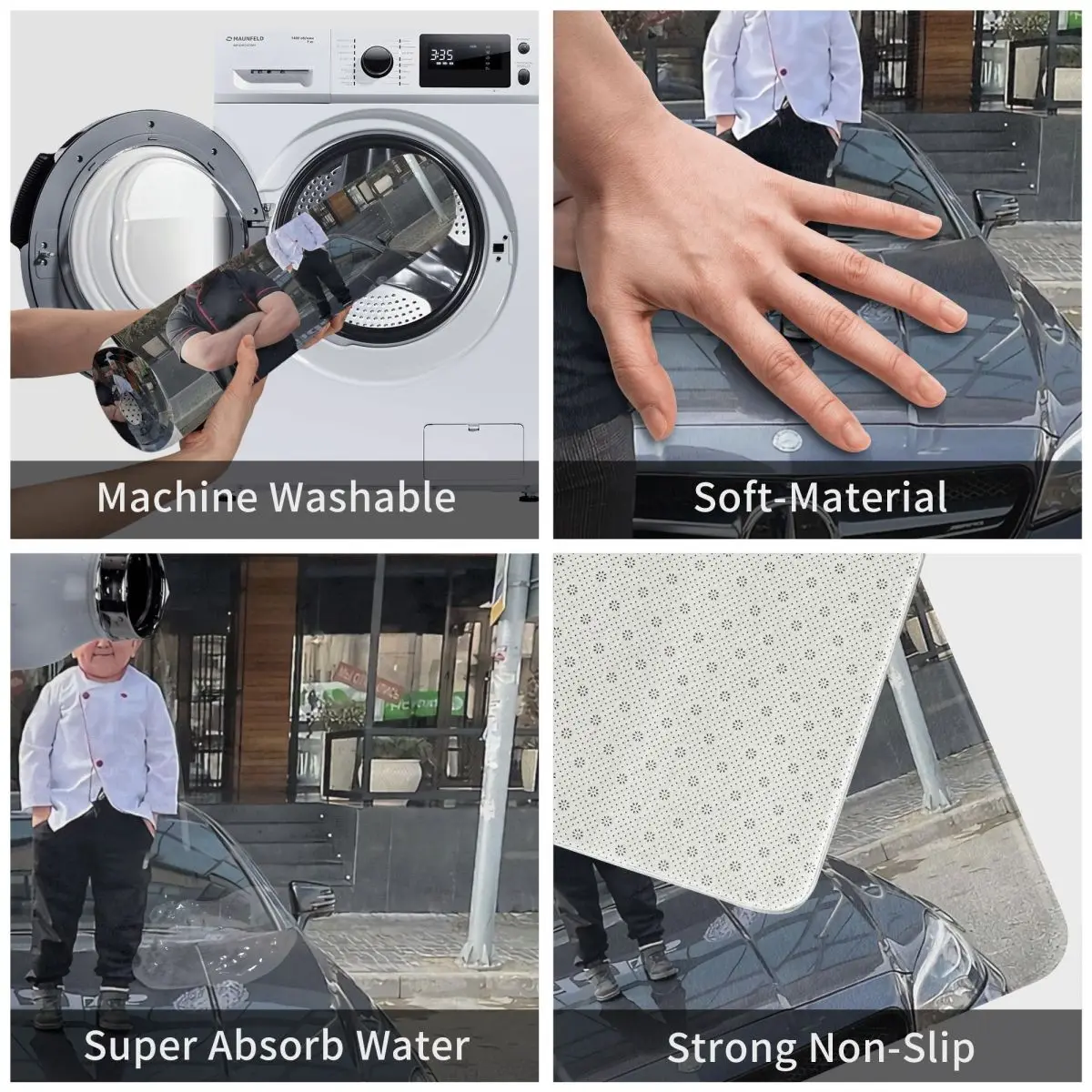 MAUNFELD

3:35

Machine Washable

Soft-Material

Super Absorb Water

Strong Non-Slip