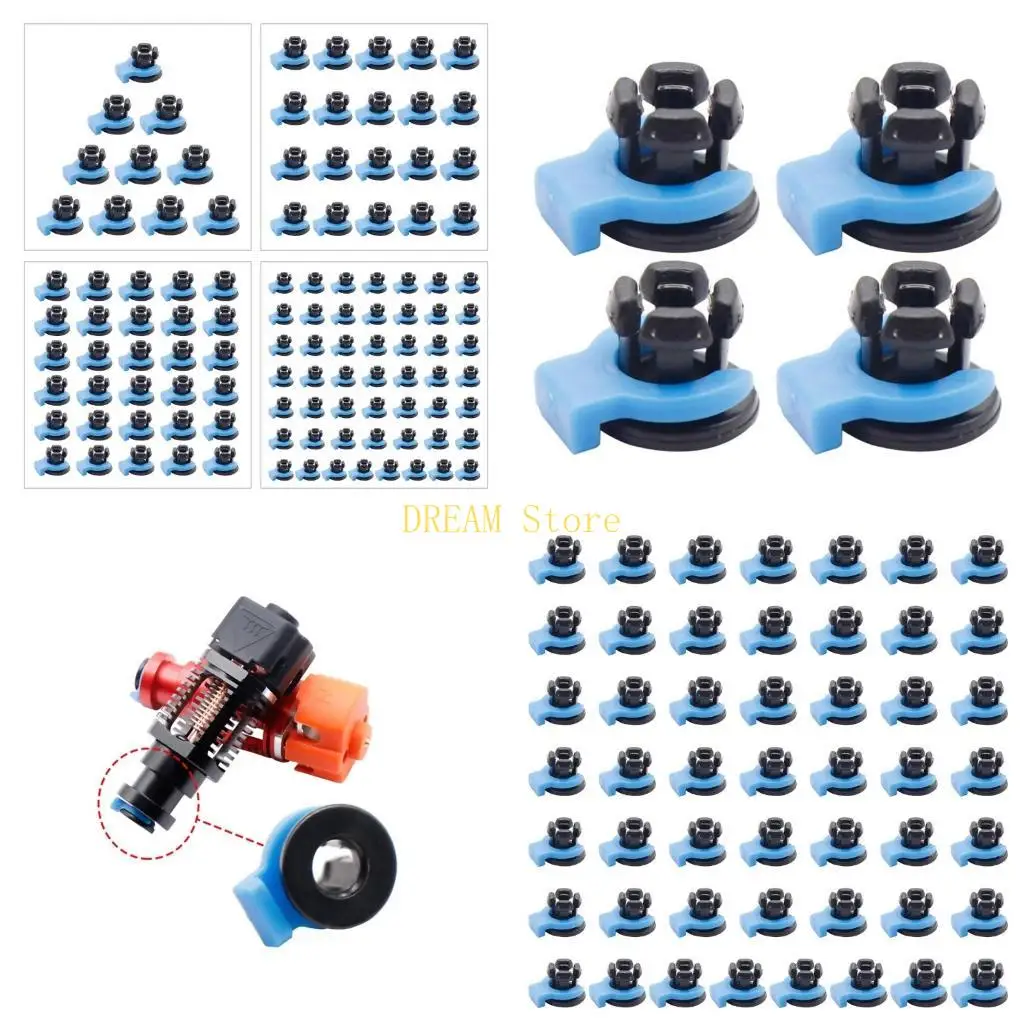 DREAM Store