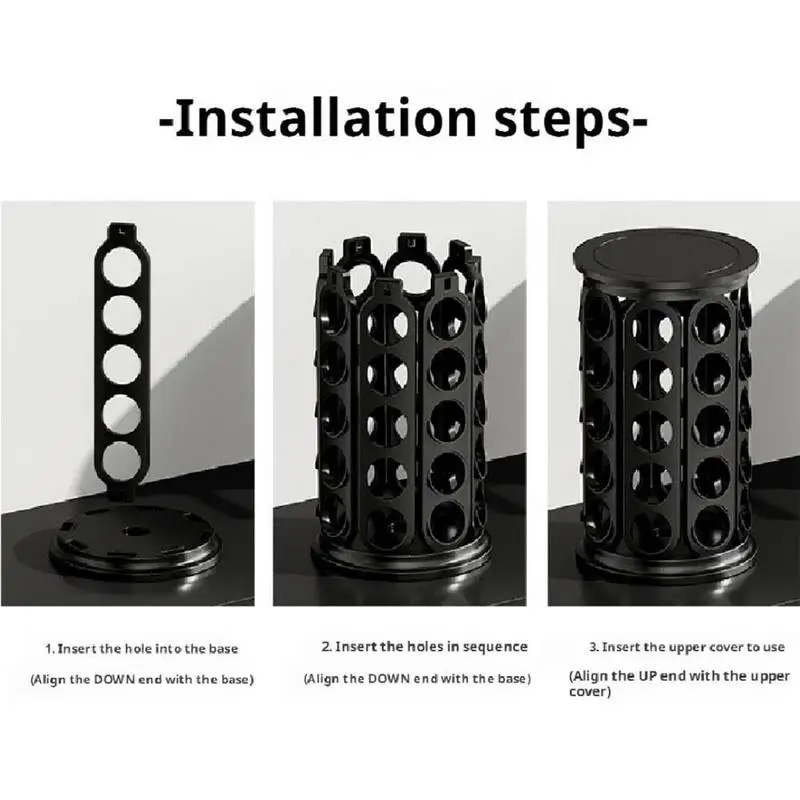 -Installation steps-

1. Insert the hole into the base

(Align the DOWN end with the base)

2. Insert the holes in sequence

(Align the DOWN end with the base)

3. Insert the upper cover to use

(Align the UP end with the upper cover)