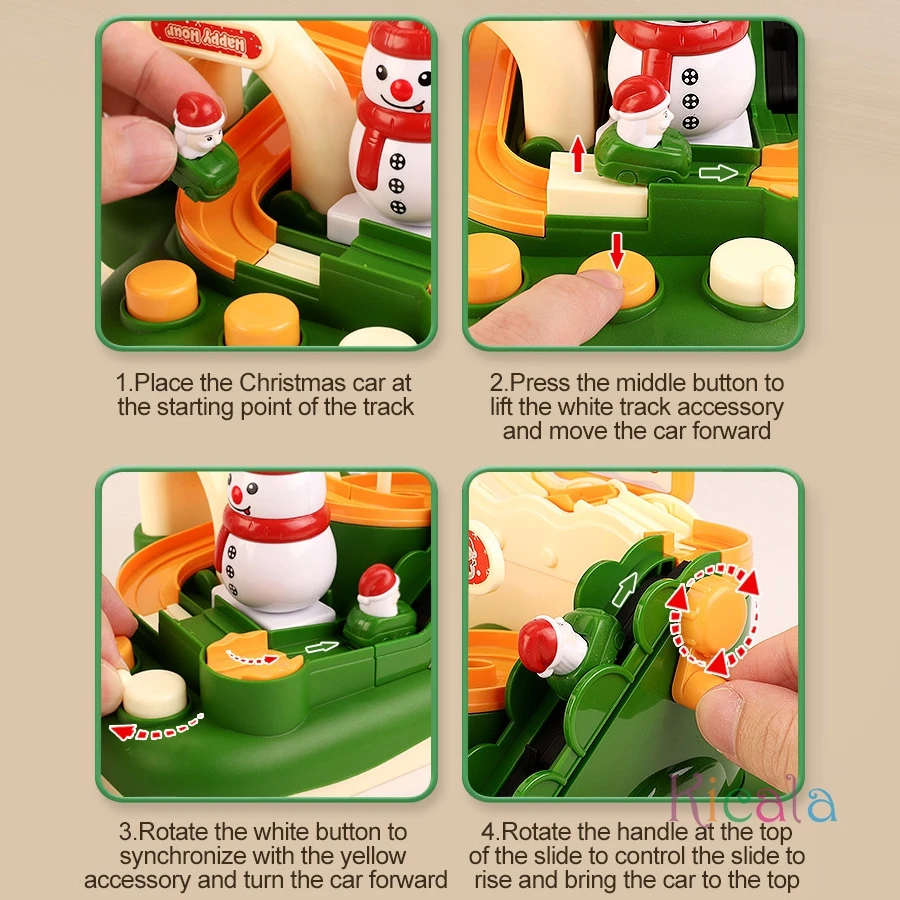 Happy Hour

1.Place the Christmas car at the starting point of the track

2.Press the middle button to lift the white track accessory and move the car forward

3.Rotate the white button to synchronize with the yellow accessory and turn the car forward

4.Rotate the handle at the top of the slide to control the slide to rise and bring the car to the top

Kicala