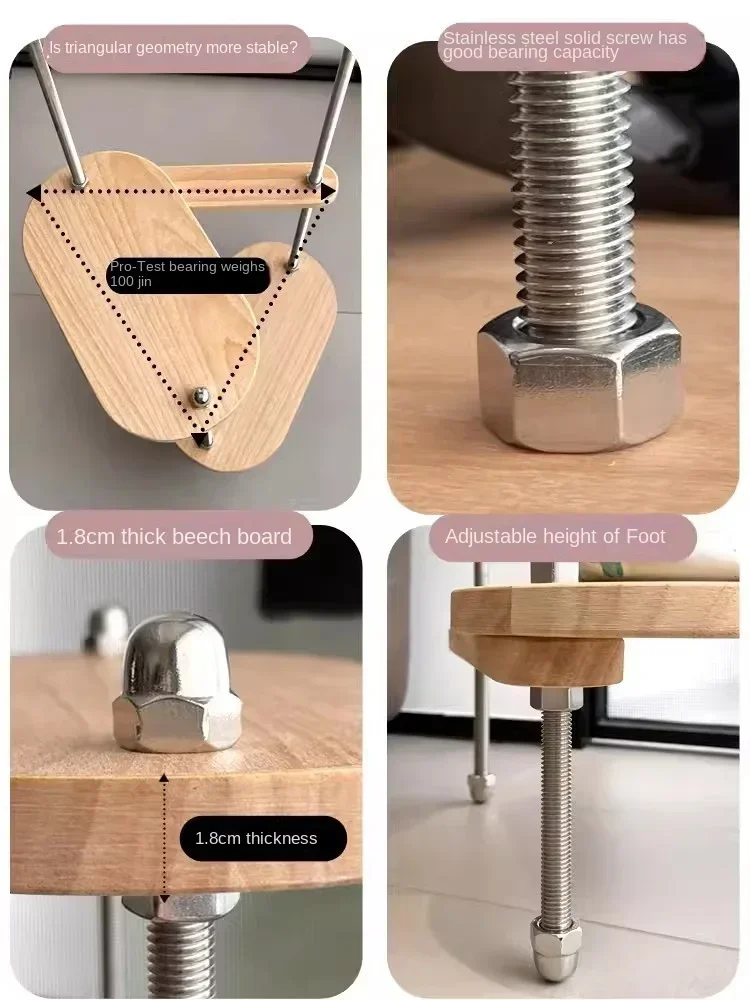 Is triangular geometry more stable?

Pro-Test bearing weighs 100 jin

Stainless steel solid screw has good bearing capacity

1.8cm thick beech board

1.8cm thickness

Adjustable height of Foot