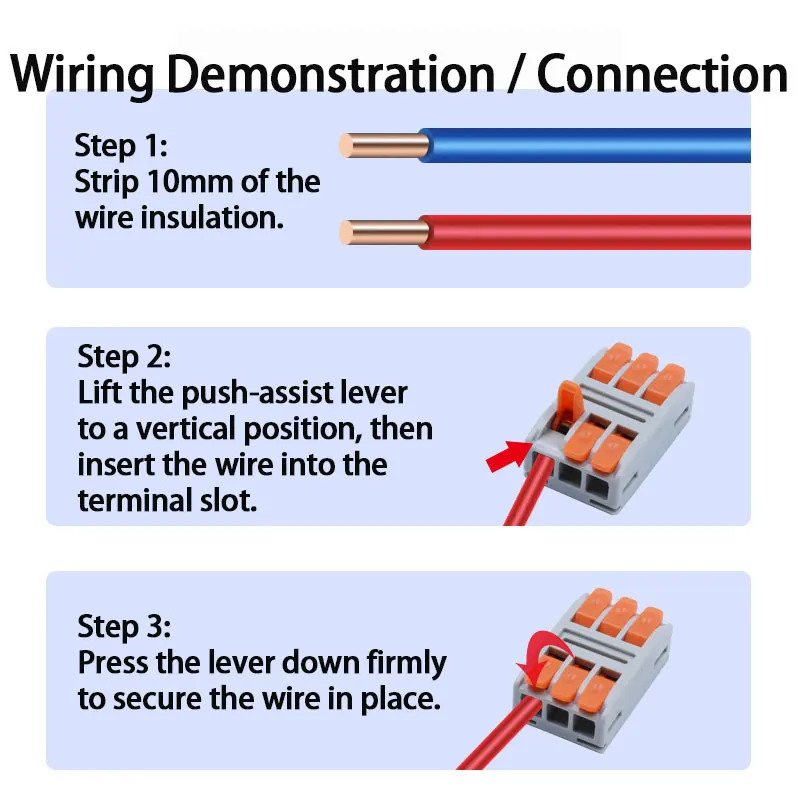 Wiring Demonstration / Connection

Step 1:
Strip 10mm of the wire insulation.

Step 2:
Lift the push-assist lever to a vertical position, then insert the wire into the terminal slot.

Step 3:
Press the lever down firmly to secure the wire in place.