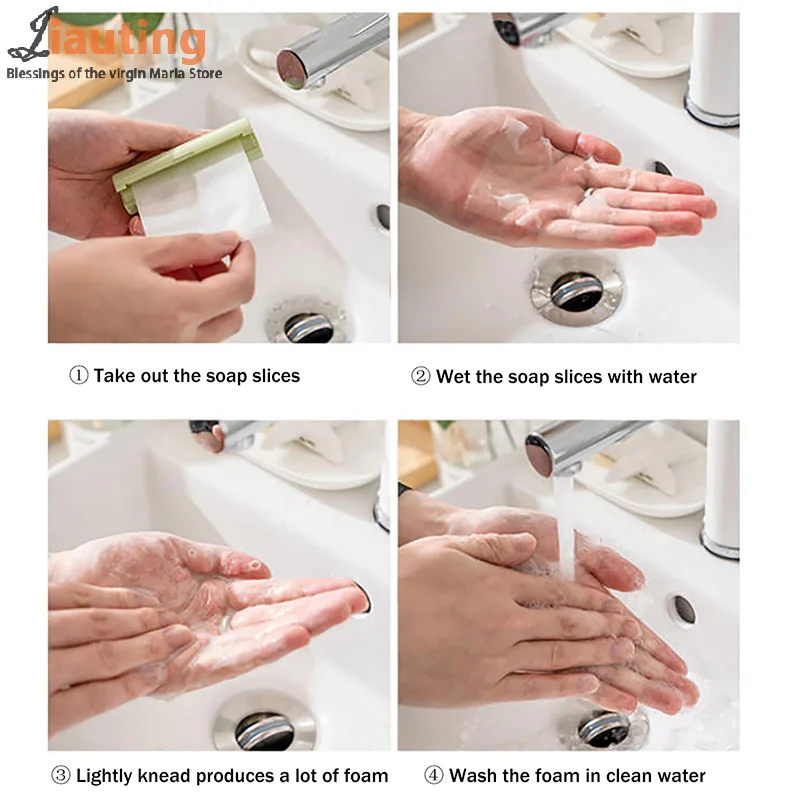 Liauting
Blessings of the virgin Maria Store

① Take out the soap slices

② Wet the soap slices with water

③ Lightly knead produces a lot of foam

④ Wash the foam in clean water