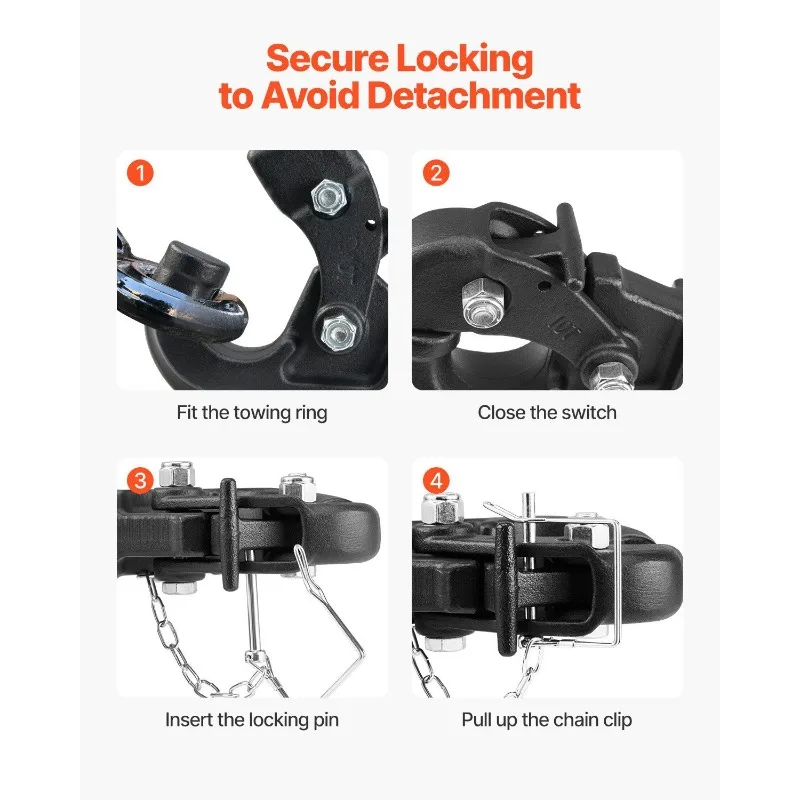 Secure Locking to Avoid Detachment

1

Fit the towing ring

2

10T

Close the switch

3

Insert the locking pin

4

Pull up the chain clip