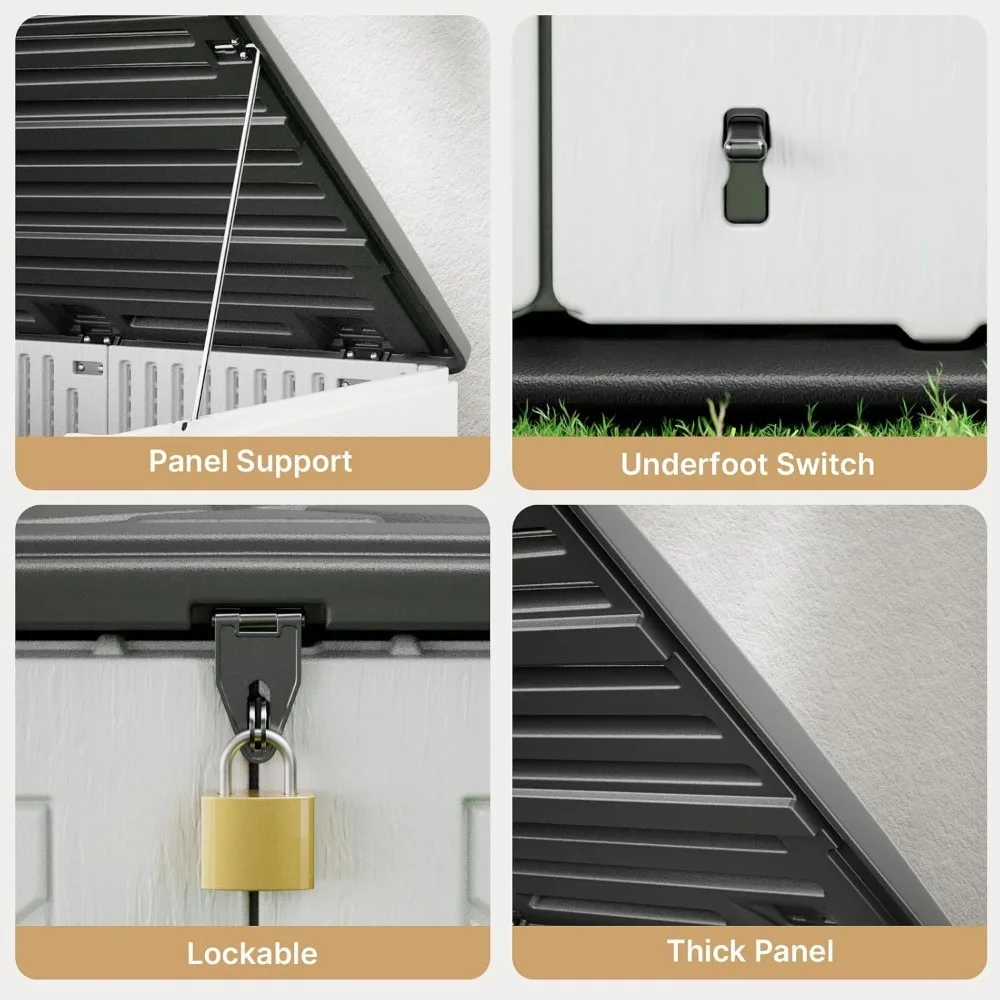 Panel Support

Underfoot Switch

Lockable

Thick Panel