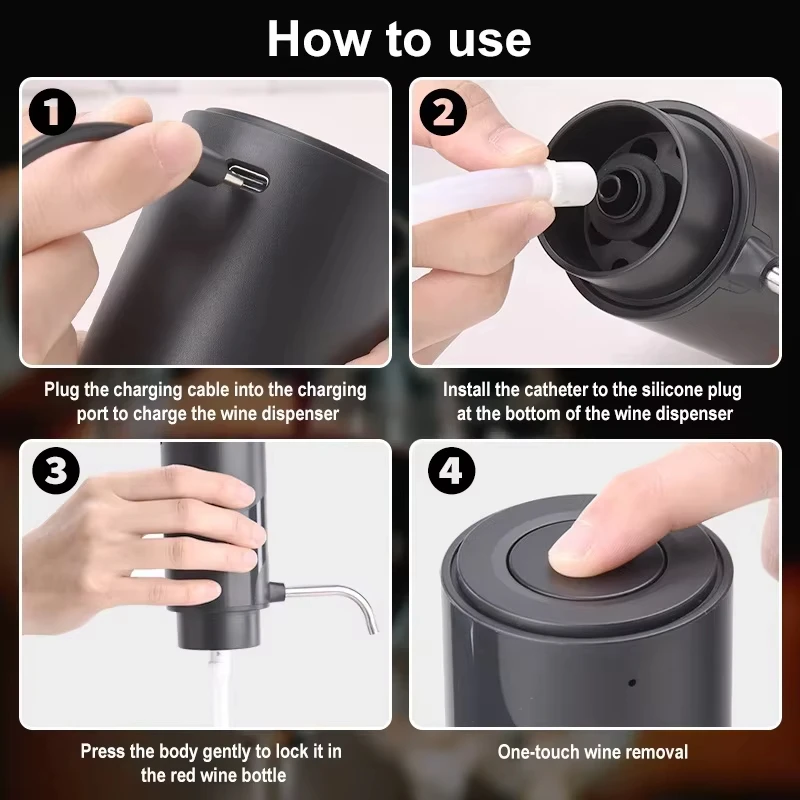 How to use

1

Plug the charging cable into the charging port to charge the wine dispenser

2

Install the catheter to the silicone plug at the bottom of the wine dispenser

3

Press the body gently to lock it in the red wine bottle

4

One-touch wine removal