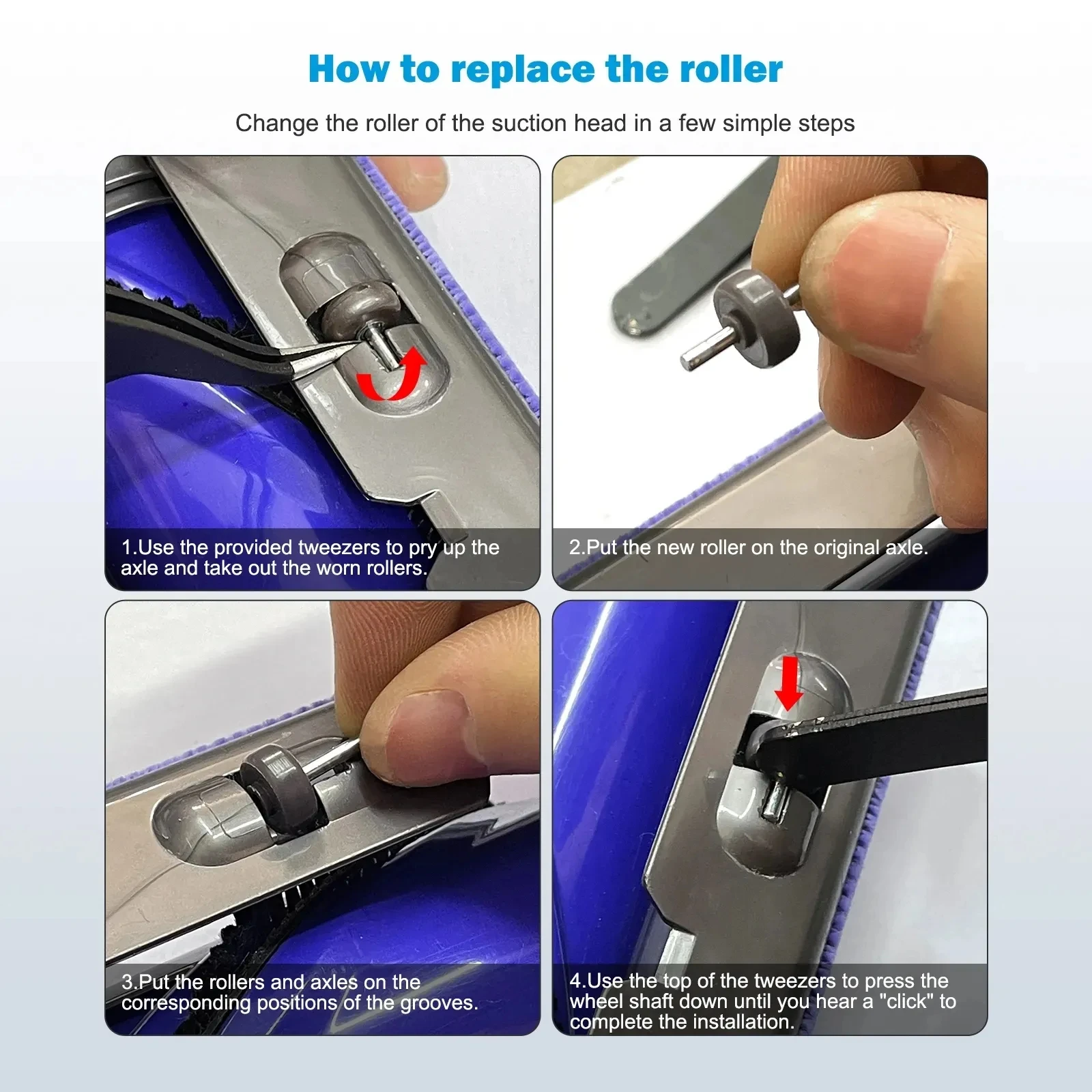 How to replace the roller

Change the roller of the suction head in a few simple steps

1.Use the provided tweezers to pry up the axle and take out the worn rollers.

2.Put the new roller on the original axle.

3.Put the rollers and axles on the corresponding positions of the grooves.

4.Use the top of the tweezers to press the wheel shaft down until you hear a "click" to complete the installation.