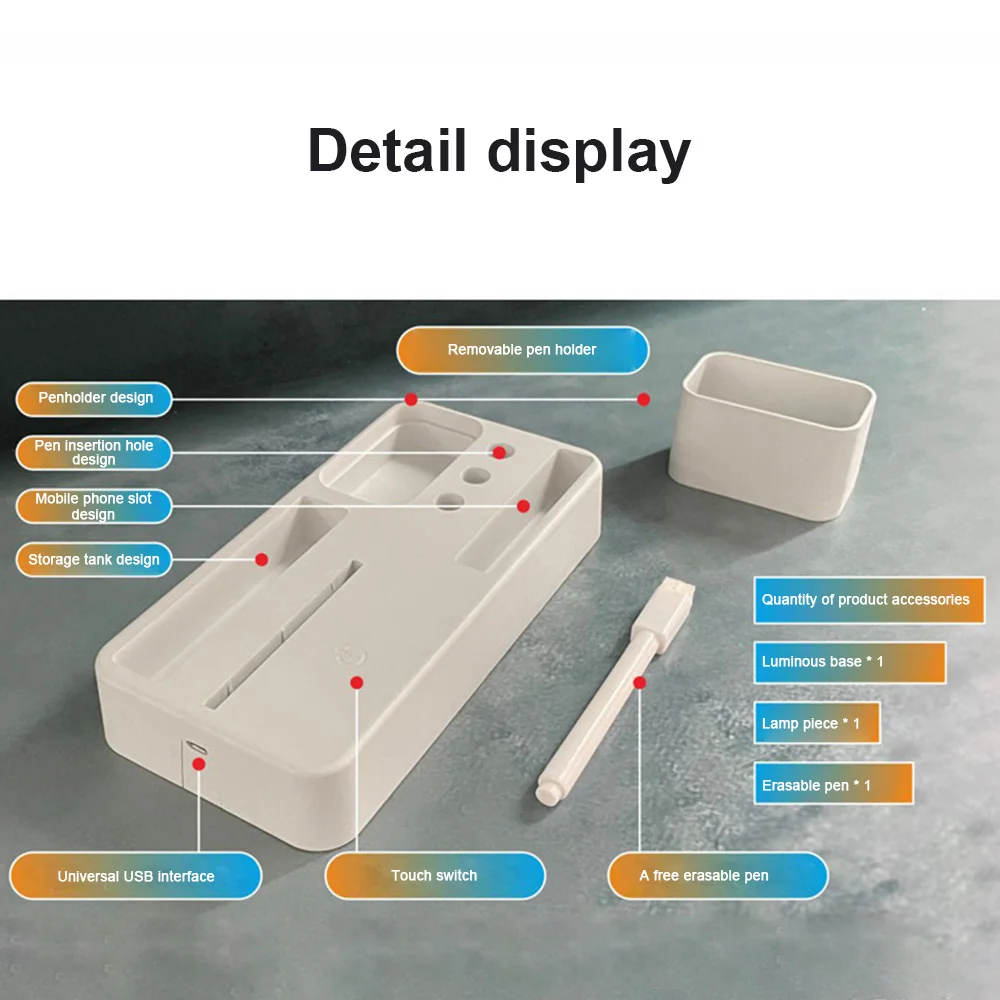 Detail display

Removable pen holder

Penholder design

Pen insertion hole design

Mobile phone slot design

Storage tank design

Quantity of product accessories

Luminous base * 1

Lamp piece * 1

Erasable pen * 1

Universal USB interface

Touch switch

A free erasable pen