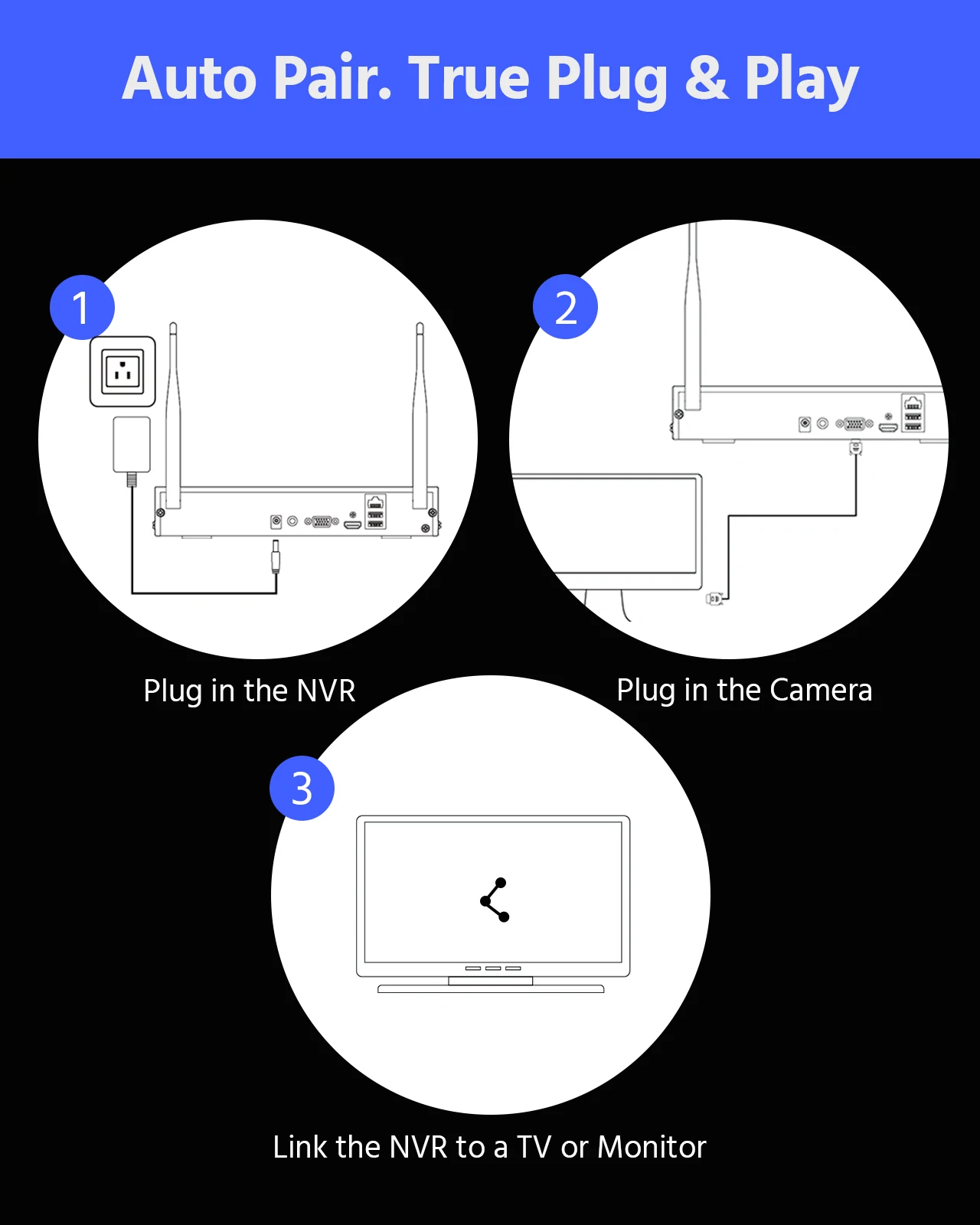 Auto Pair. True Plug & Play

1

Plug in the NVR

2

Plug in the Camera

3

Link the NVR to a TV or Monitor