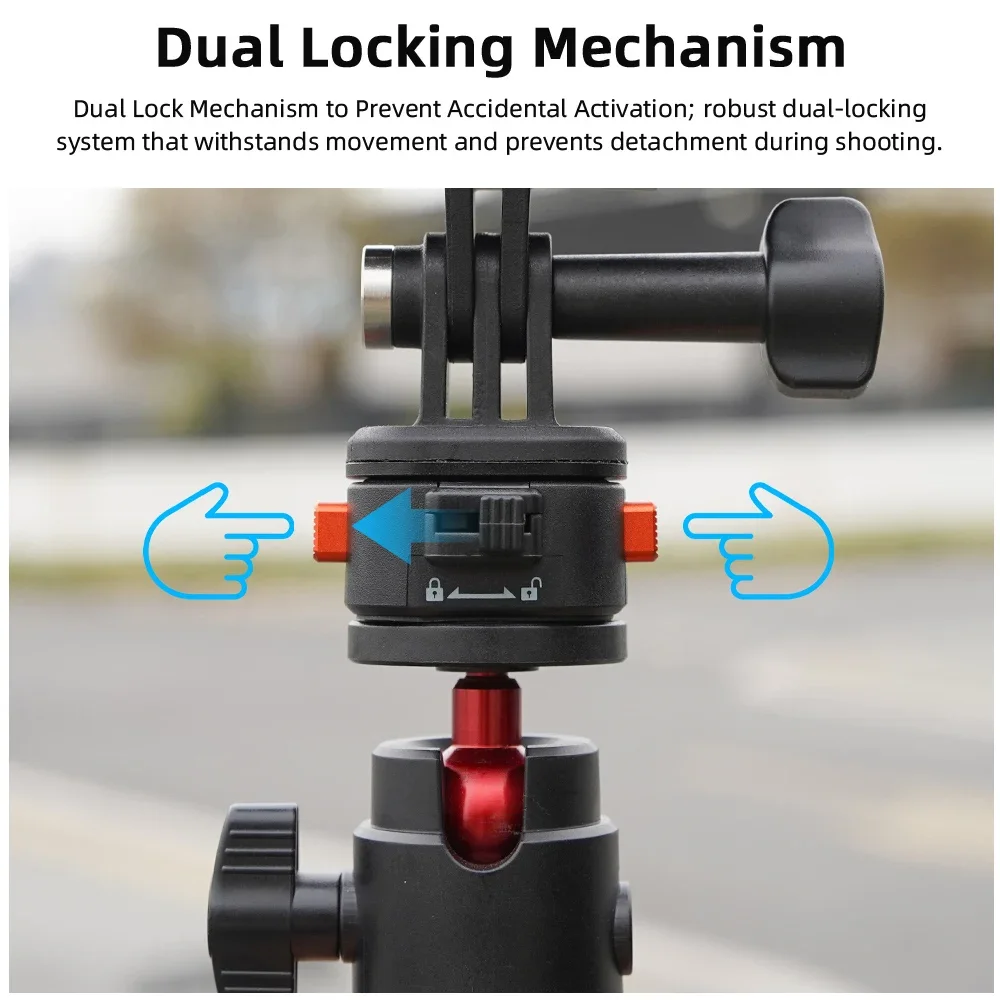 Dual Locking Mechanism

Dual Lock Mechanism to Prevent Accidental Activation; robust dual-locking system that withstands movement and prevents detachment during shooting.