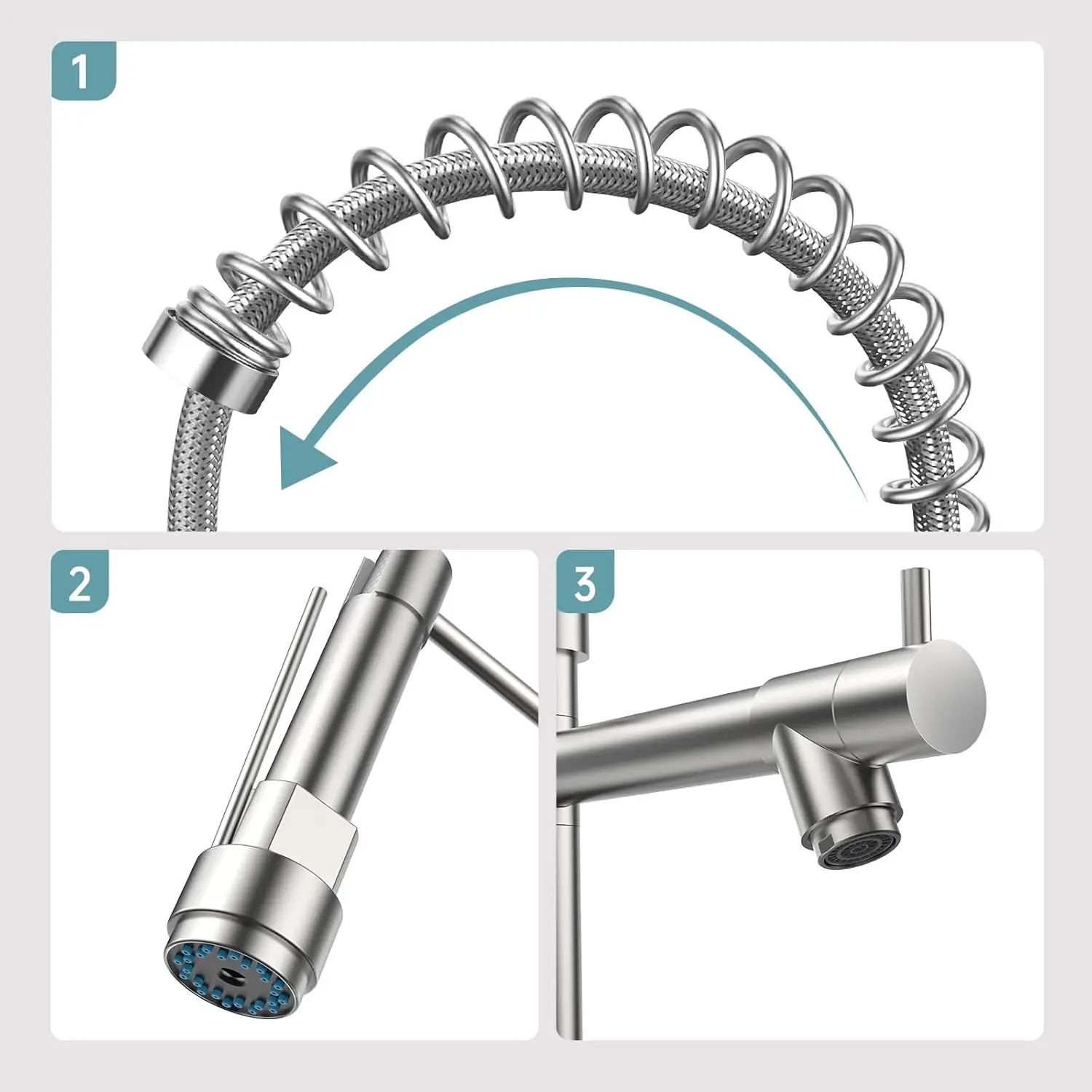 1

2

3