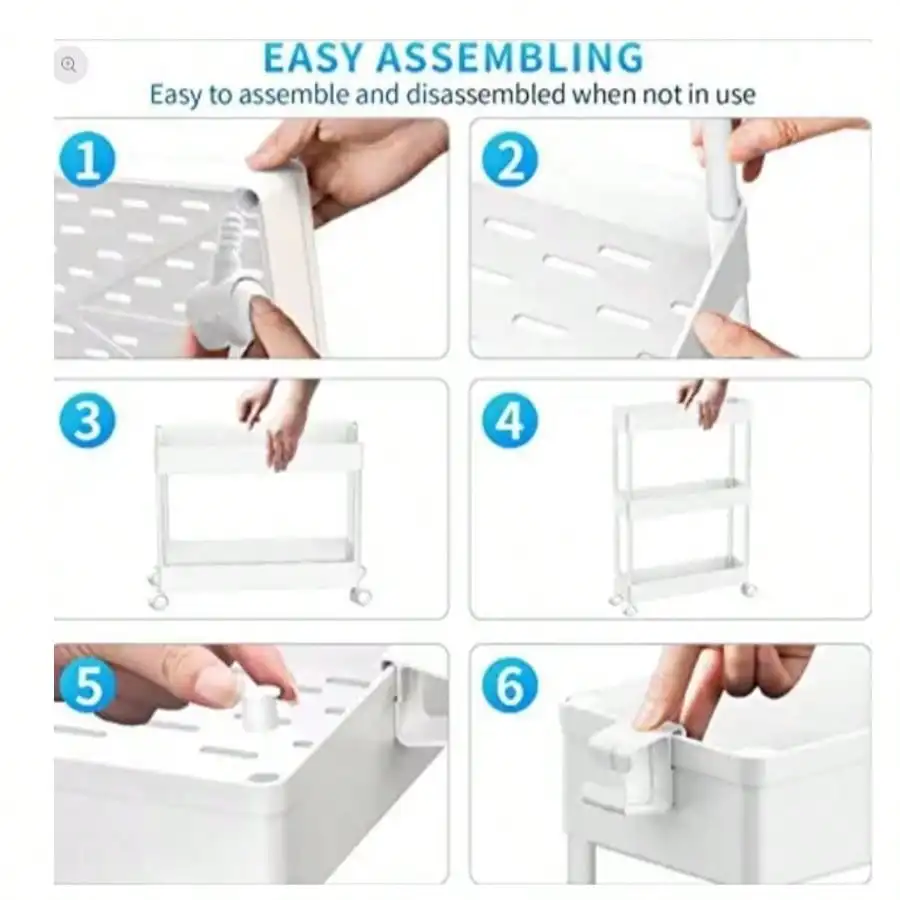 EASY ASSEMBLING
Easy to assemble and disassembled when not in use

1

2

3

4

5

6