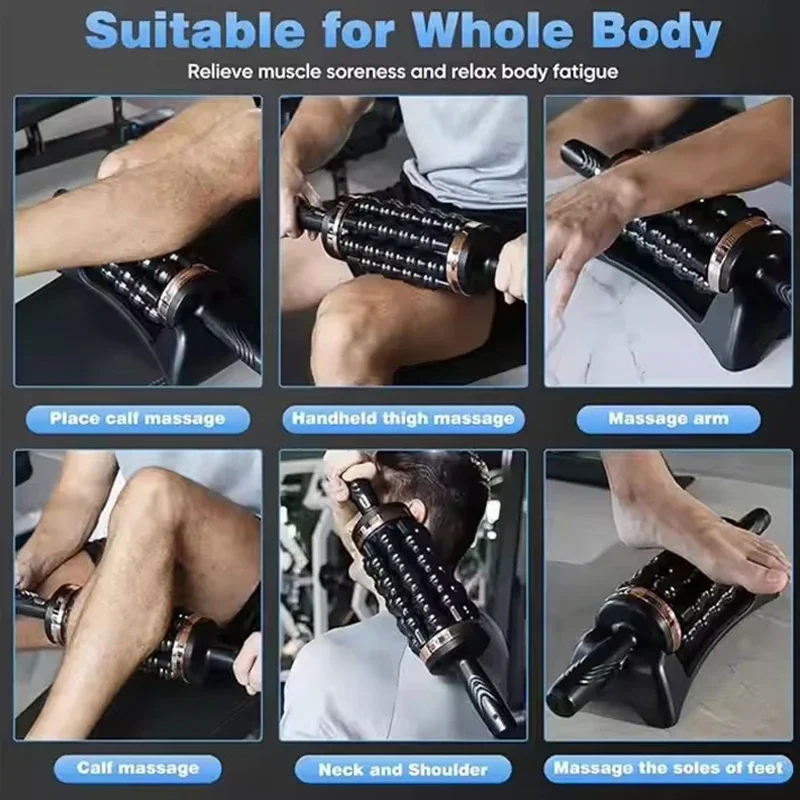 Suitable for Whole Body

Relieve muscle soreness and relax body fatigue

Place calf massage

Handheld thigh massage

Massage arm

Calf massage

Neck and Shoulder

Massage the soles of feet