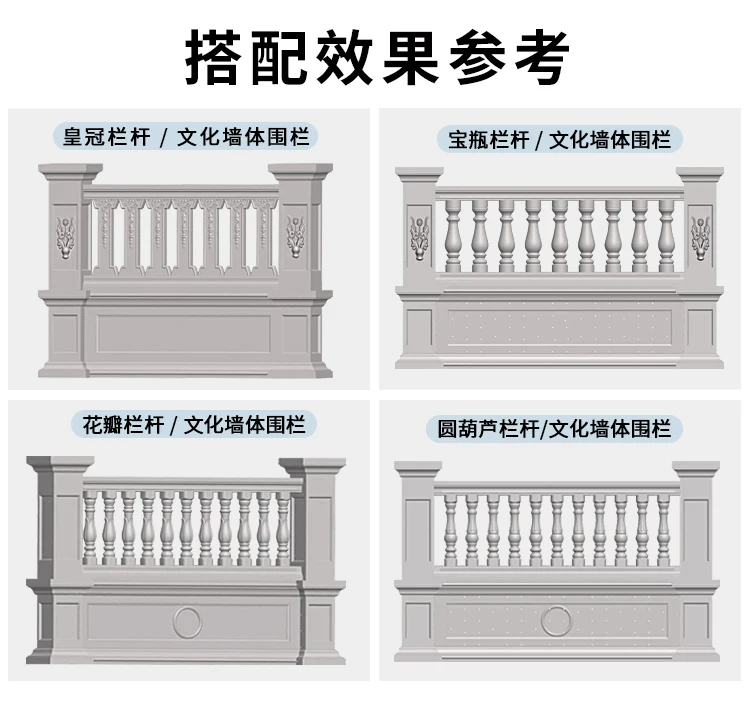 搭配效果参考

皇冠栏杆 / 文化墙体围栏

宝瓶栏杆 / 文化墙体围栏

花瓣栏杆 / 文化墙体围栏

圆葫芦栏杆/文化墙体围栏