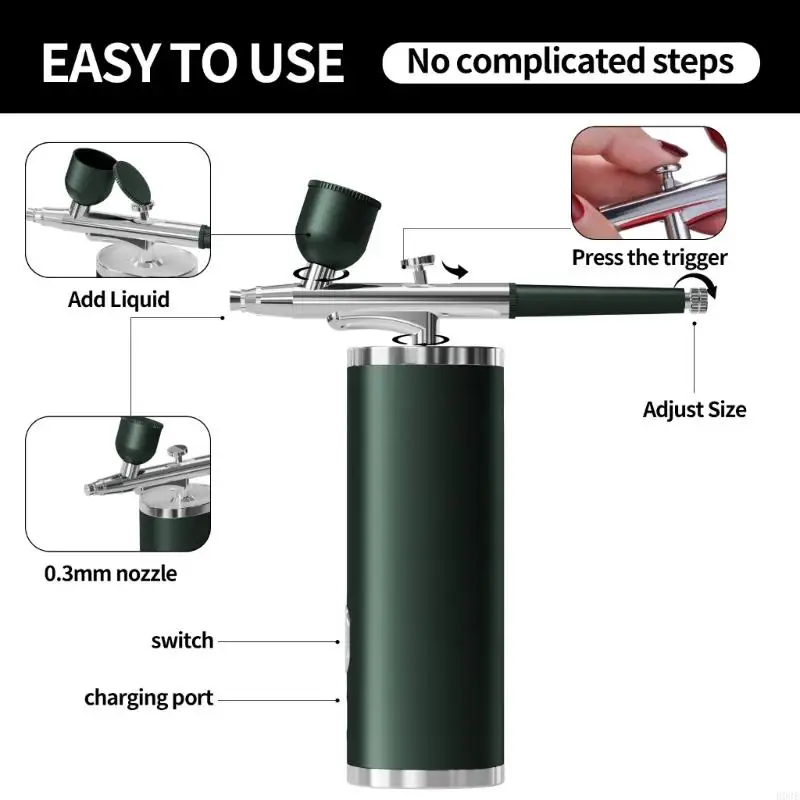 EASY TO USE

No complicated steps

Add Liquid

Press the trigger

Adjust Size

0.3mm nozzle

switch

charging port