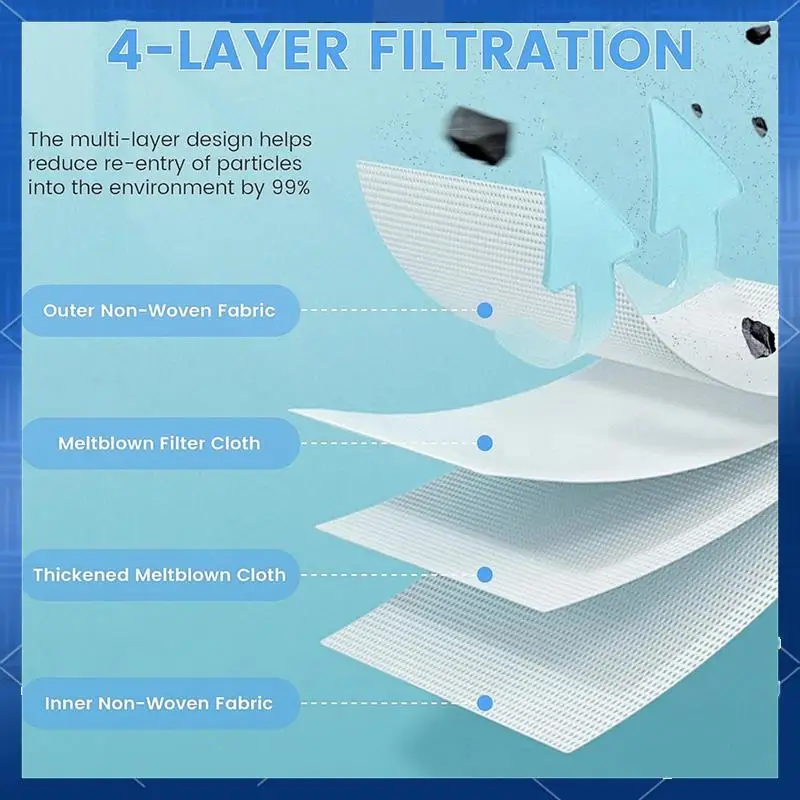 4-LAYER FILTRATION

The multi-layer design helps reduce re-entry of particles into the environment by 99%

Outer Non-Woven Fabric

Meltblown Filter Cloth

Thickened Meltblown Cloth

Inner Non-Woven Fabric