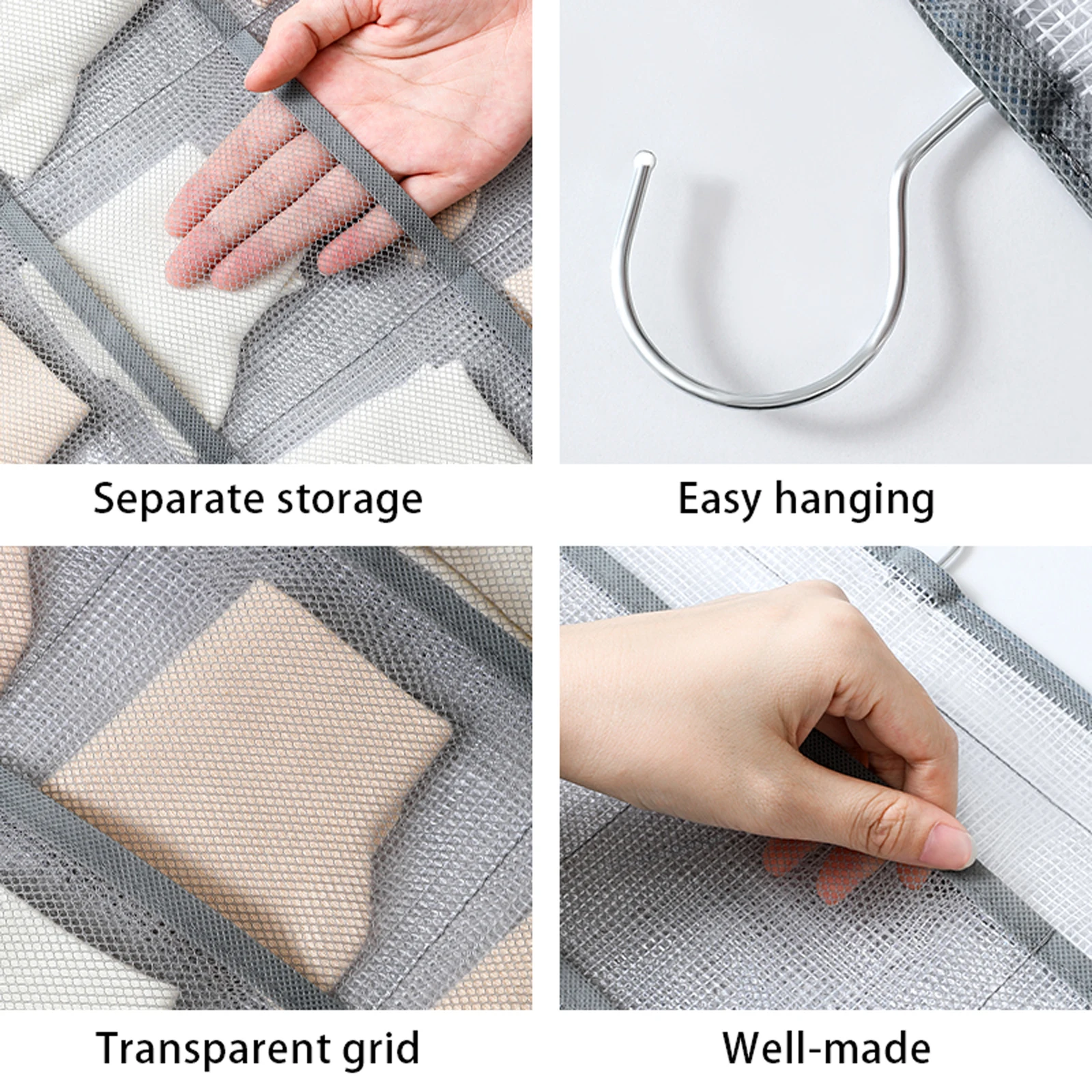 Separate storage

Easy hanging

Transparent grid

Well-made