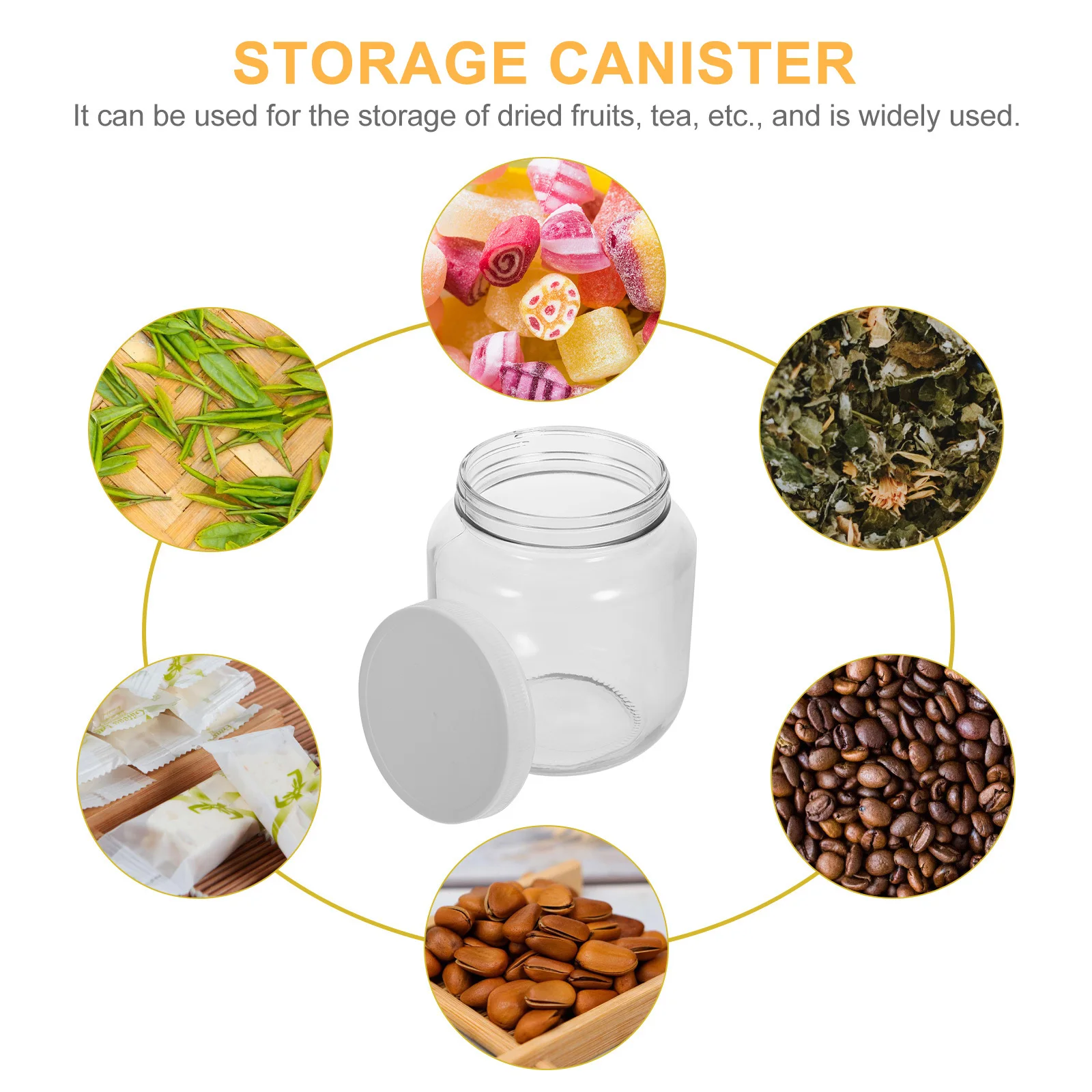 STORAGE CANISTER

It can be used for the storage of dried fruits, tea, etc., and is widely used.