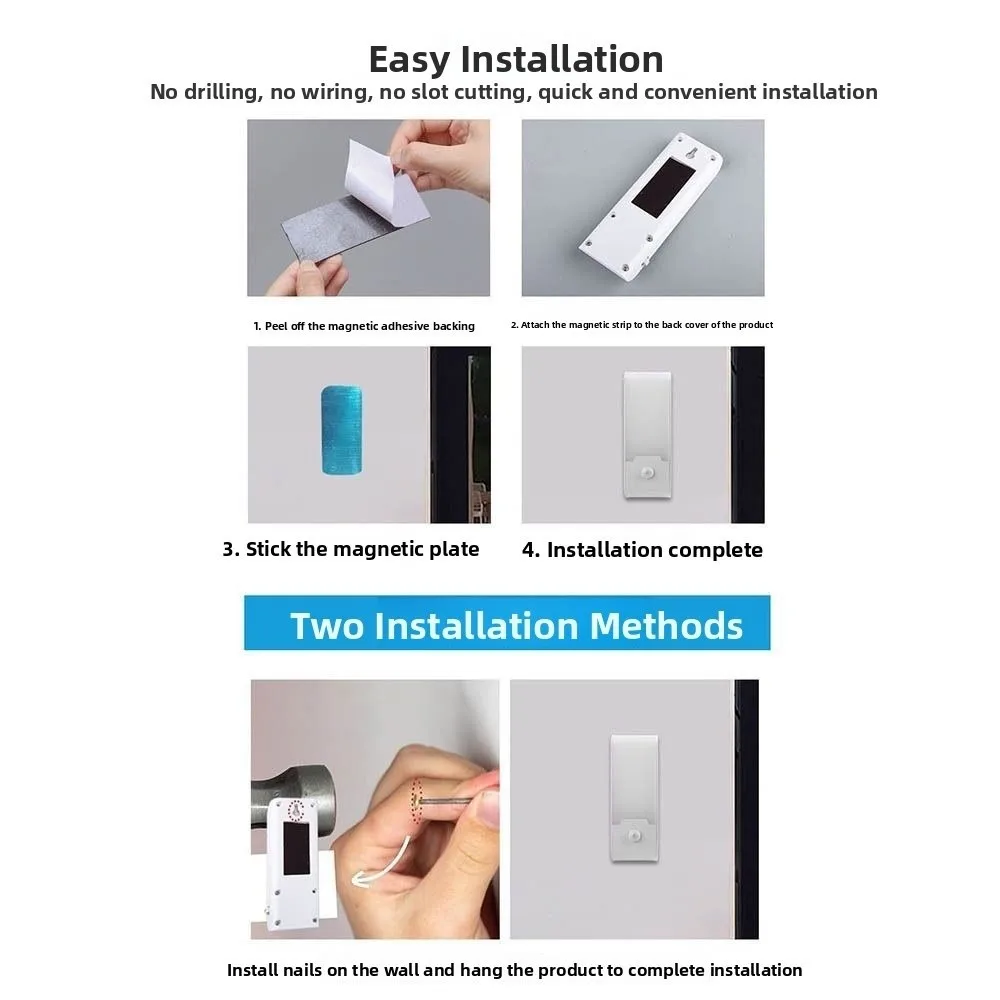 Easy Installation
No drilling, no wiring, no slot cutting, quick and convenient installation

1. Peel off the magnetic adhesive backing

2. Attach the magnetic strip to the back cover of the product

3. Stick the magnetic plate

4. Installation complete

Two Installation Methods

Install nails on the wall and hang the product to complete installation