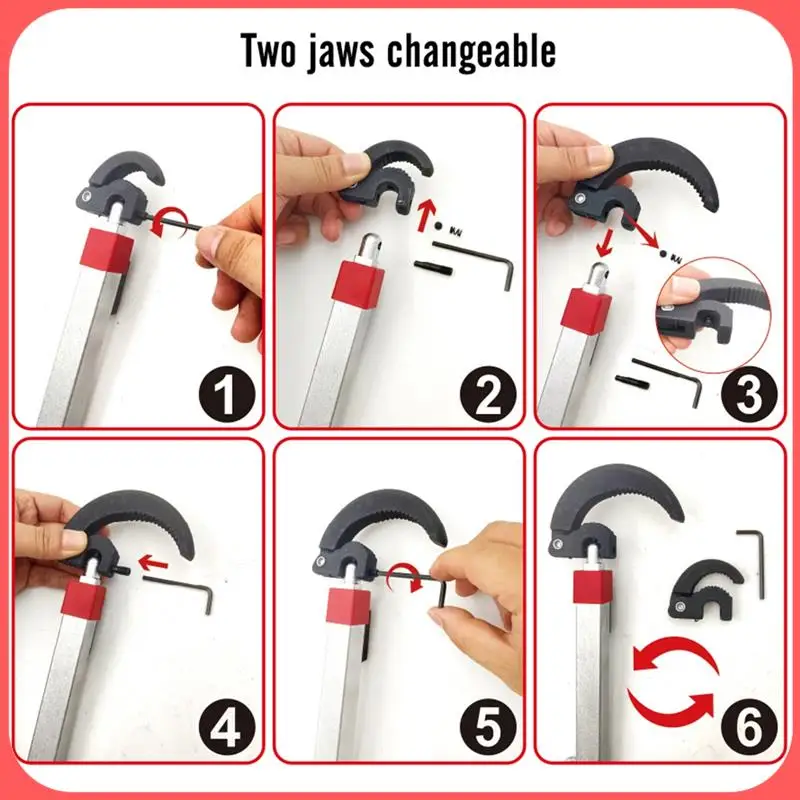 Two jaws changeable

1

2

3

4

5

6