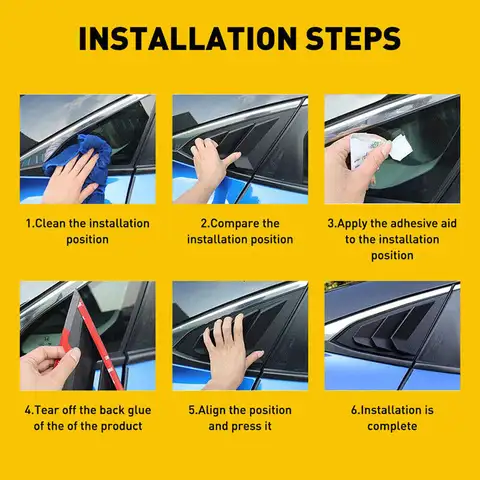 INSTALLATION STEPS

1.Clean the installation position

2.Compare the installation position

3.Apply the adhesive aid to the installation position

4.Tear off the back glue of the of the product

5.Align the position and press it

6.Installation is complete