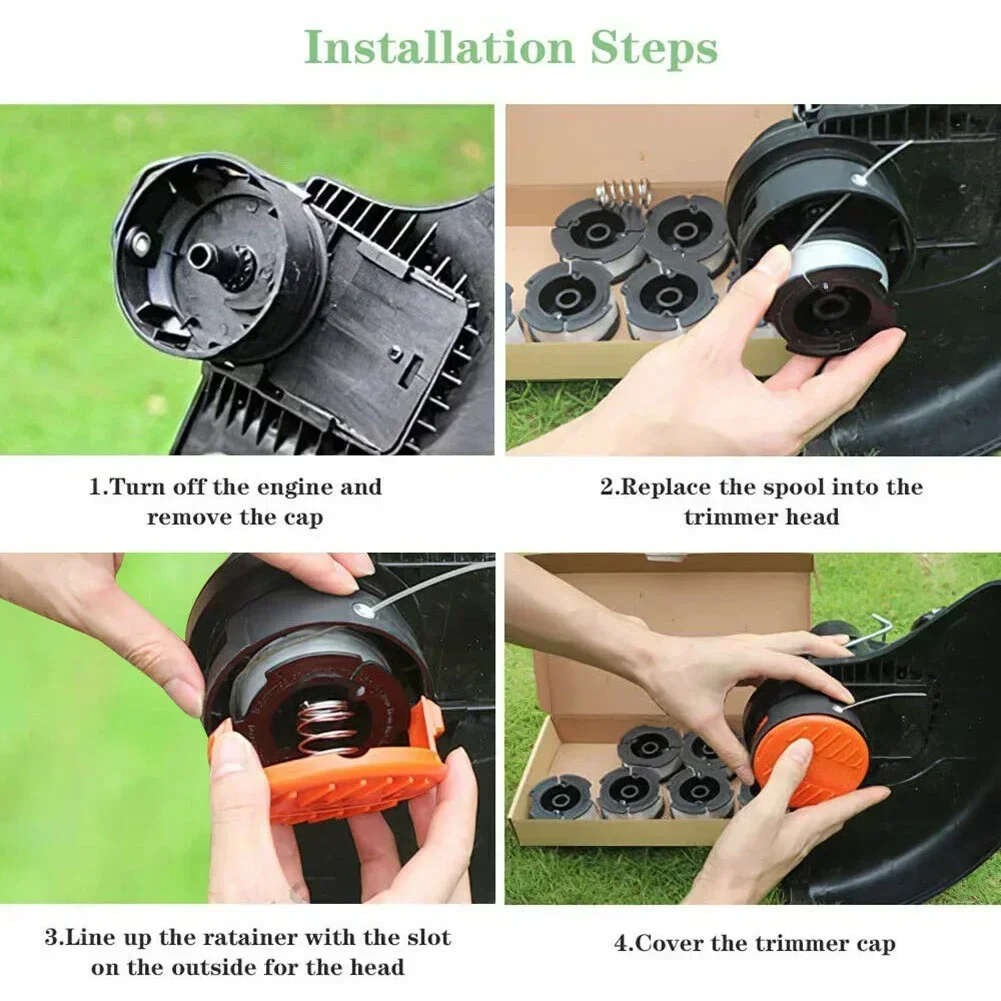 Installation Steps

1.Turn off the engine and remove the cap

2.Replace the spool into the trimmer head

3.Line up the ratainer with the slot on the outside for the head

4.Cover the trimmer cap