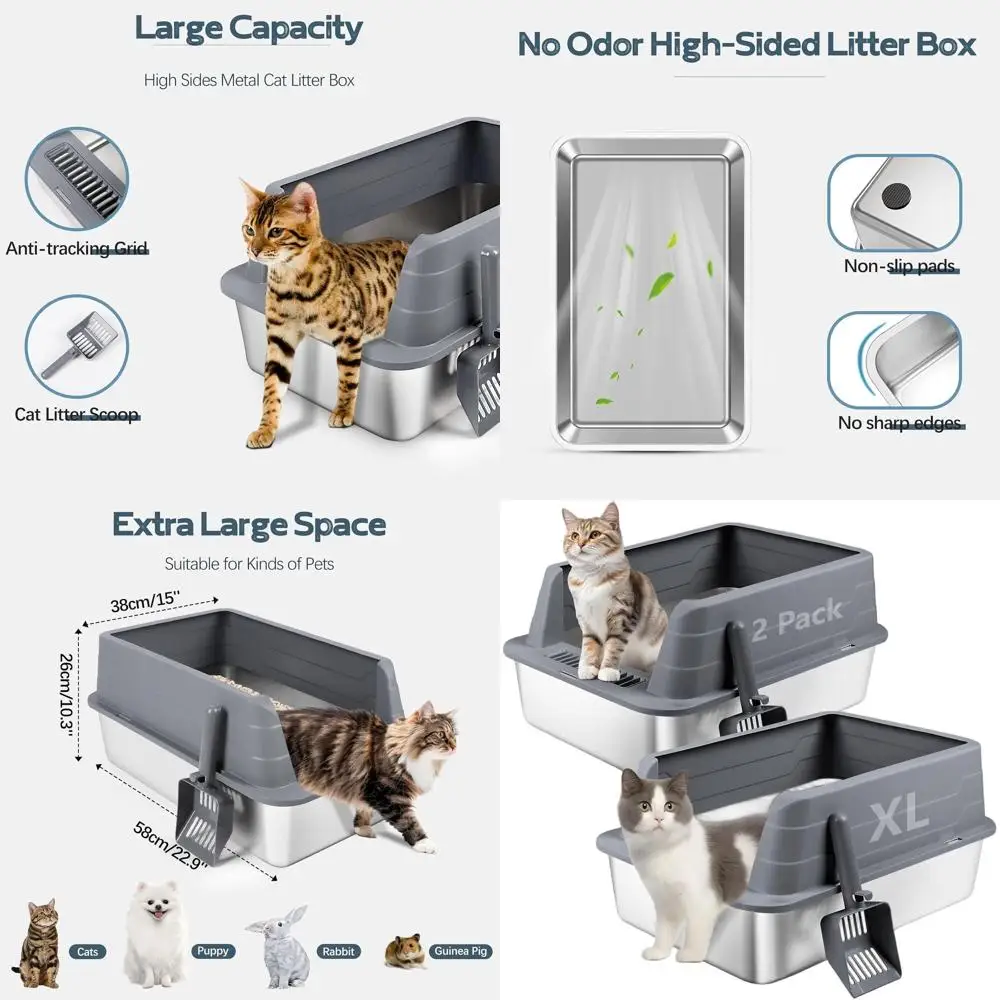 Large Capacity

High Sides Metal Cat Litter Box

Anti-tracking Grid

Cat Litter Scoop

No Odor High-Sided Litter Box

Non-slip pads

No sharp edges

Extra Large Space

Suitable for Kinds of Pets

38cm/15''

26cm/10.3''

58cm/22.9''

Cats

Puppy

Rabbit

Guinea Pig

2 Pack

XL