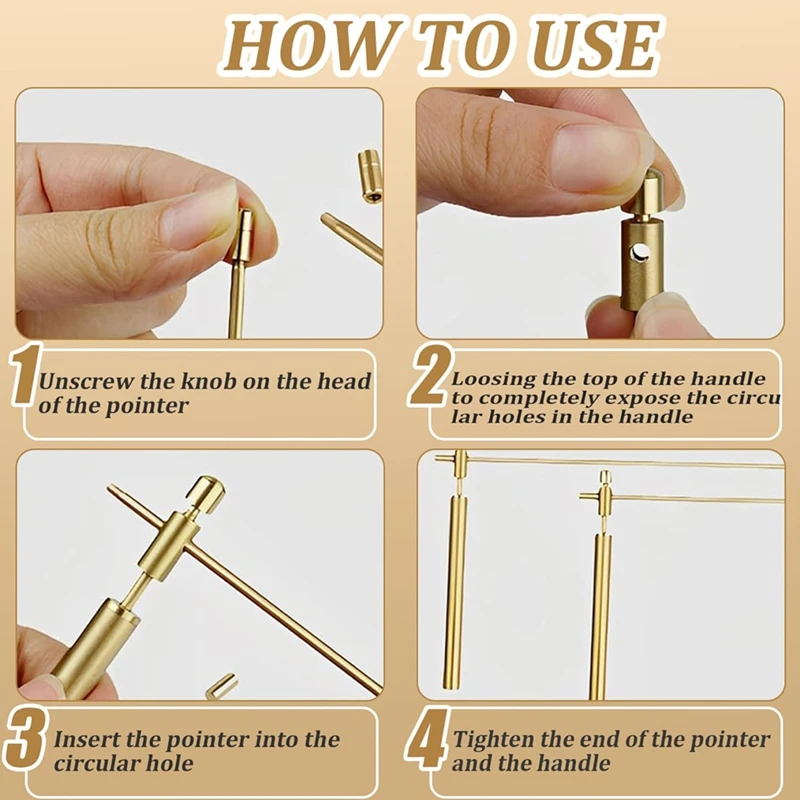 HOW TO USE

1 Unscrew the knob on the head of the pointer

2 Loosing the top of the handle to completely expose the circular holes in the handle

3 Insert the pointer into the circular hole

4 Tighten the end of the pointer and the handle