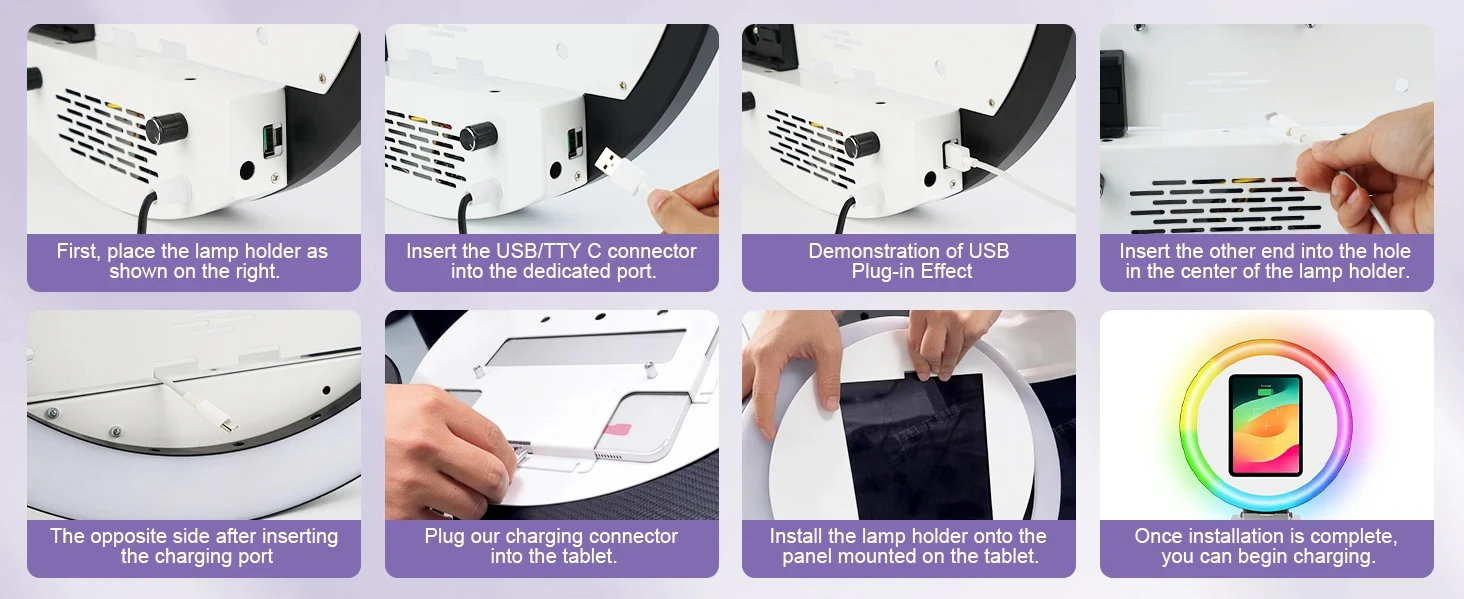 First, place the lamp holder as shown on the right.

Insert the USB/TTY C connector into the dedicated port.

Demonstration of USB Plug-in Effect

Insert the other end into the hole in the center of the lamp holder.

The opposite side after inserting the charging port

Plug our charging connector into the tablet.

Install the lamp holder onto the panel mounted on the tablet.

Once installation is complete, you can begin charging.