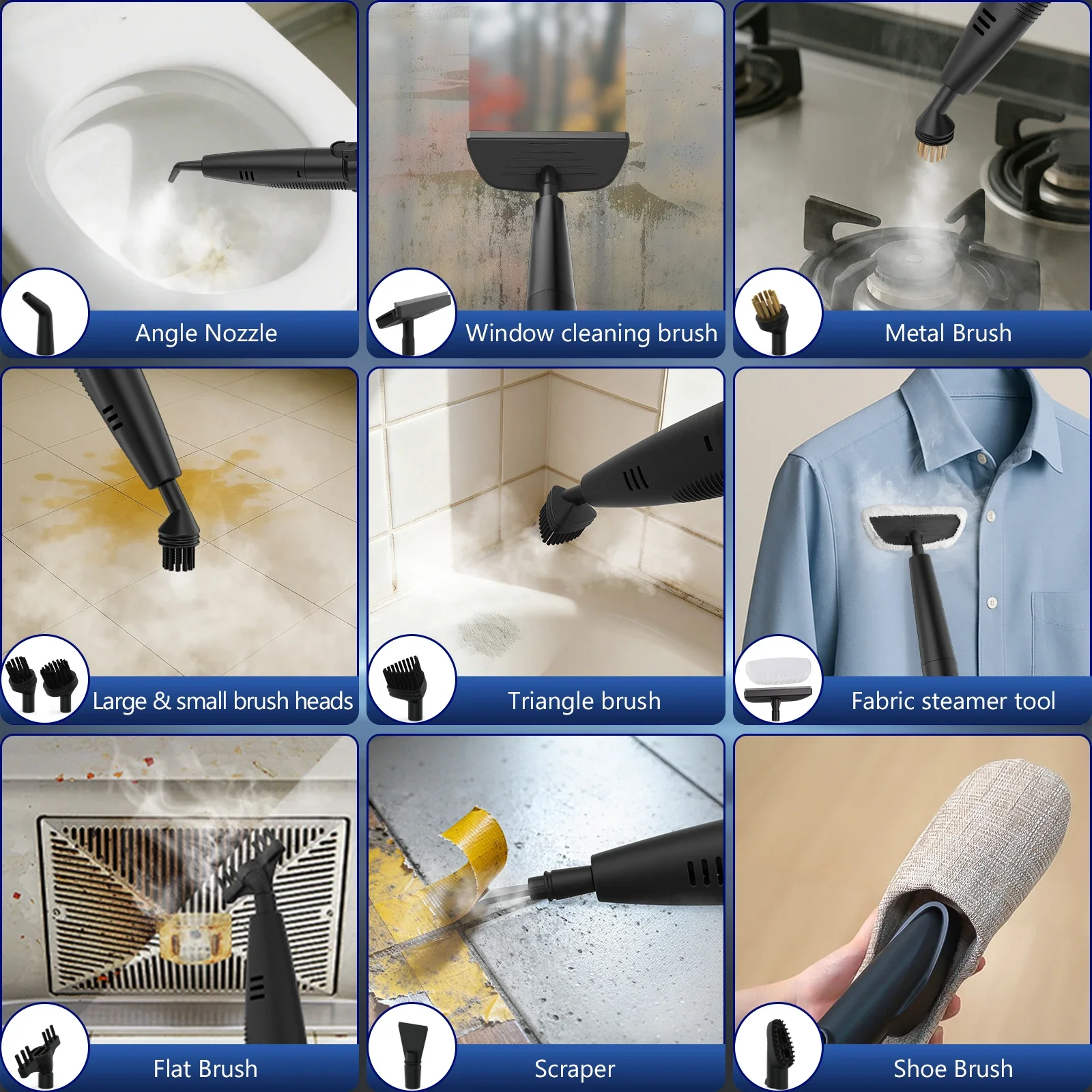 Angle Nozzle

Window cleaning brush

Metal Brush

Large & small brush heads

Triangle brush

Fabric steamer tool

Flat Brush

Scraper

Shoe Brush