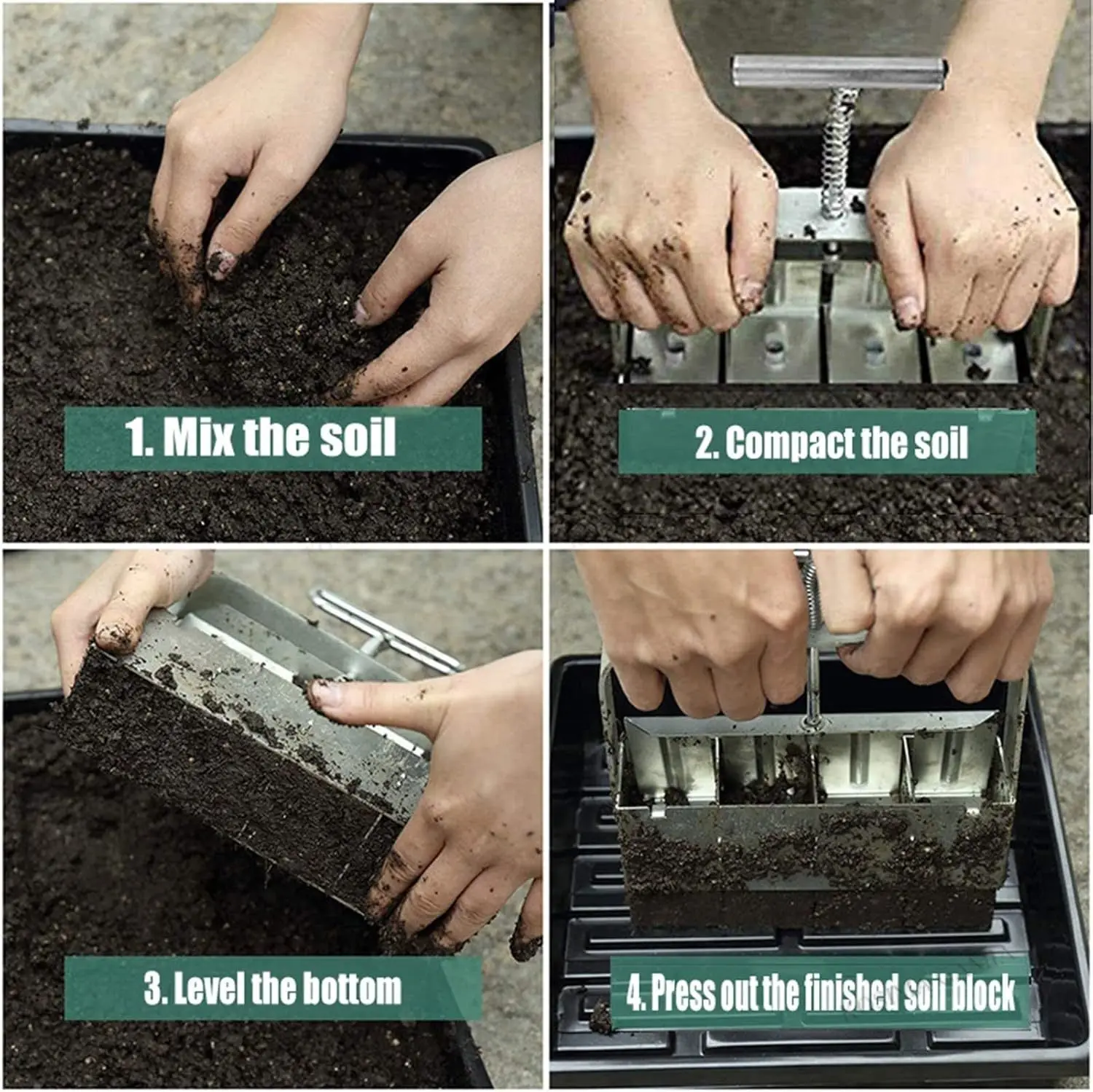 1. Mix the soil

2. Compact the soil

3. Level the bottom

4. Press out the finished soil block