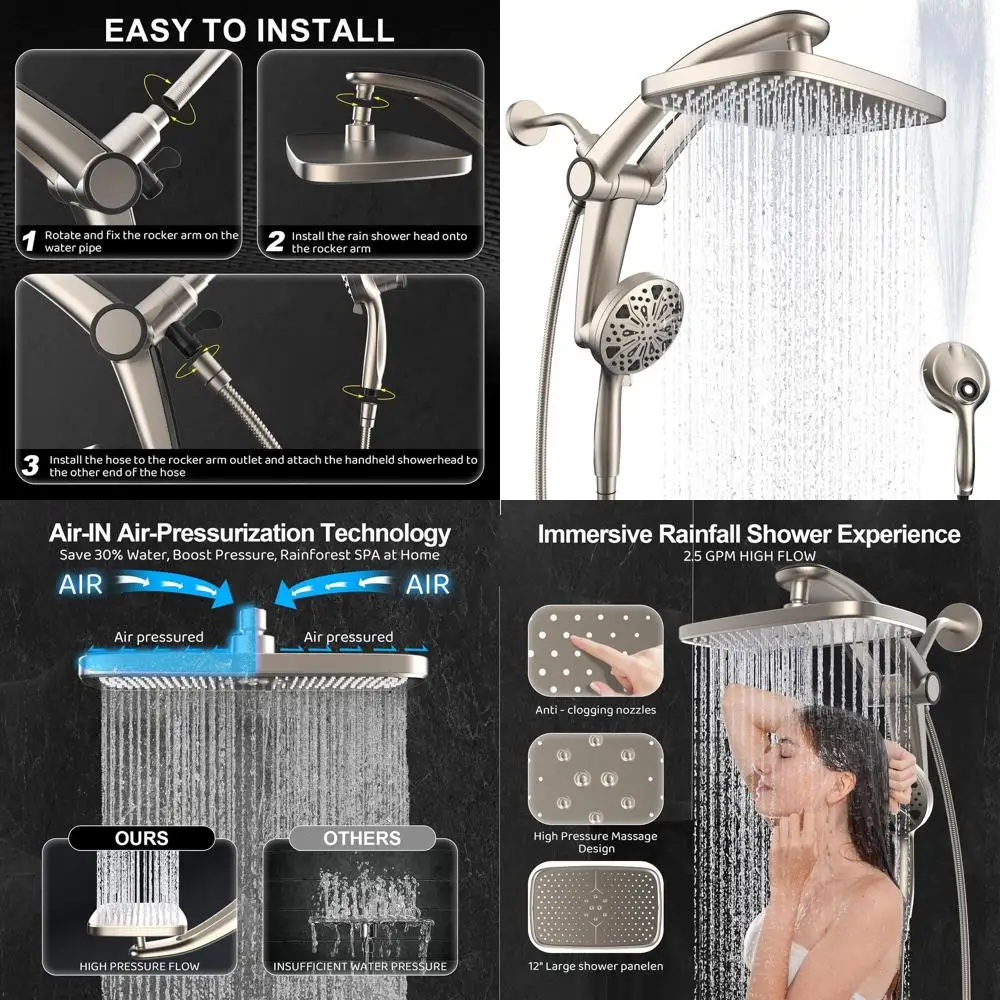 EASY TO INSTALL

1 Rotate and fix the rocker arm on the water pipe

2 Install the rain shower head onto the rocker arm

3 Install the hose to the rocker arm outlet and attach the handheld showerhead to the other end of the hose

Air-IN Air-Pressurization Technology
Save 30% Water, Boost Pressure, Rainforest SPA at Home

AIR AIR

Air pressured Air pressured

OURS OTHERS

HIGH PRESSURE FLOW INSUFFICIENT WATER PRESSURE

Immersive Rainfall Shower Experience
2.5 GPM HIGH FLOW

Anti - clogging nozzles

High Pressure Massage Design

12" Large shower panelen