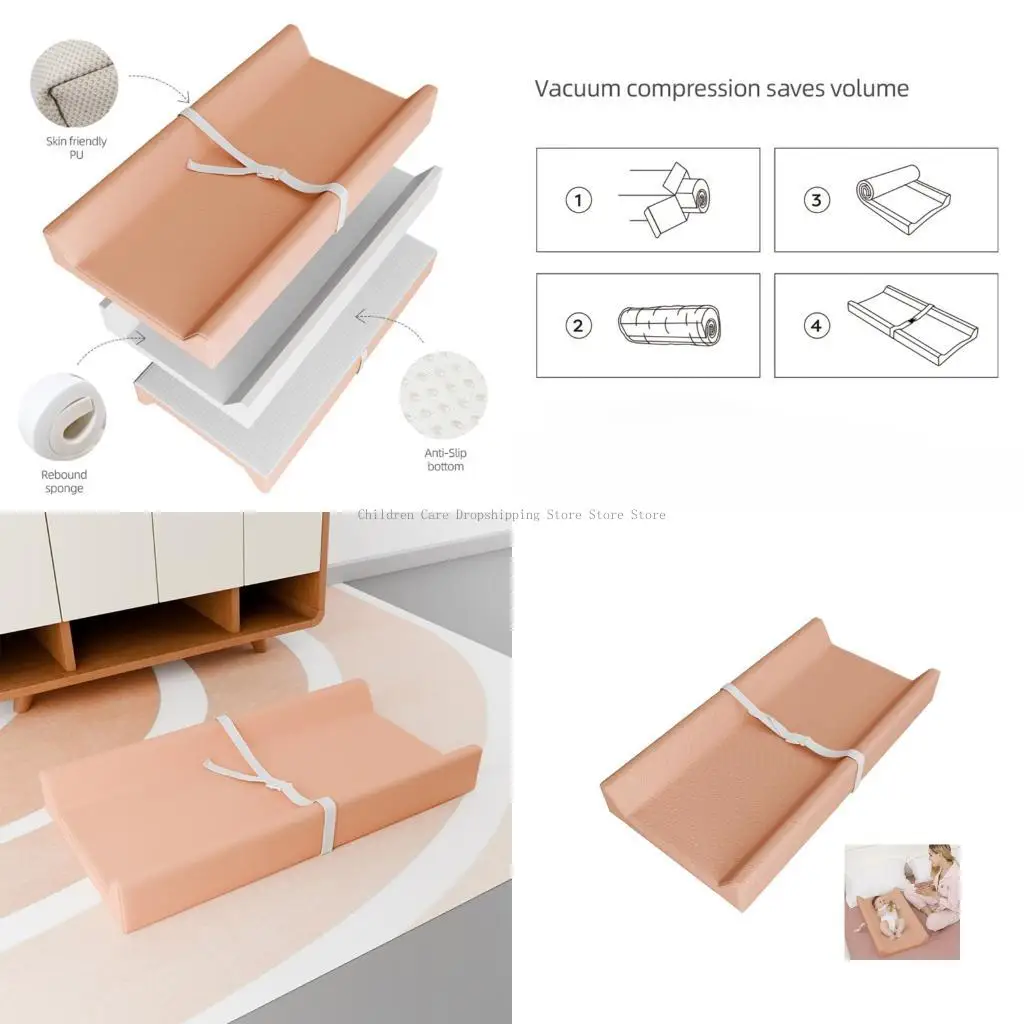 Skin friendly PU

Rebound sponge

Anti-Slip bottom

Vacuum compression saves volume

1

3

2

4

Children Care Dropshipping Store Store Store