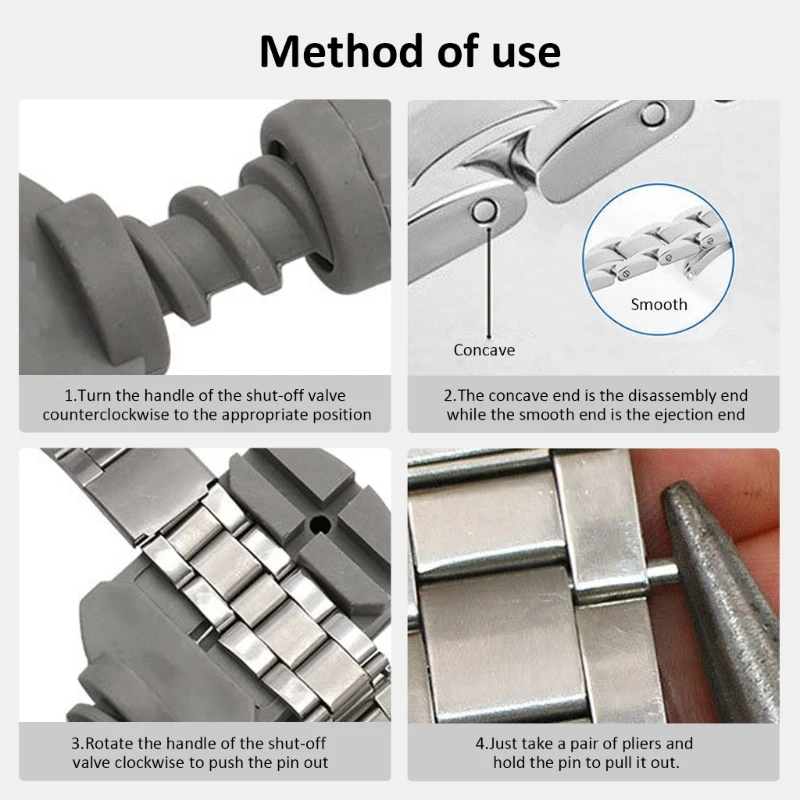 Method of use

1.Turn the handle of the shut-off valve counterclockwise to the appropriate position

Smooth

Concave

2.The concave end is the disassembly end while the smooth end is the ejection end

3.Rotate the handle of the shut-off valve clockwise to push the pin out

4.Just take a pair of pliers and hold the pin to pull it out.