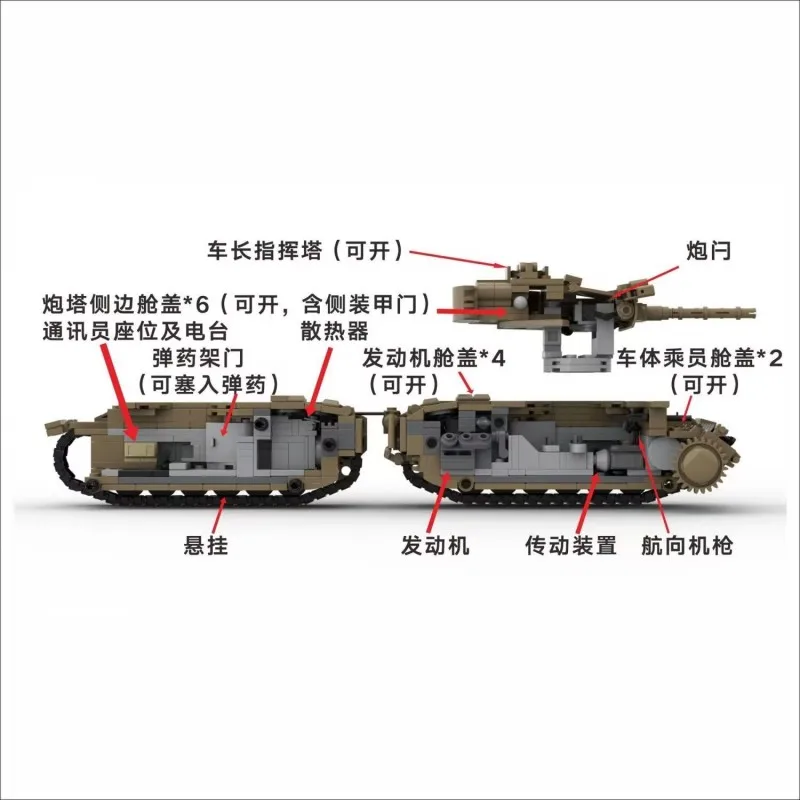 车长指挥塔（可开）

炮闩

炮塔侧边舱盖*6（可开，含侧装甲门）

通讯员座位及电台

散热器

弹药架门
（可塞入弹药）

发动机舱盖*4
（可开）

车体乘员舱盖*2
（可开）

悬挂

发动机

传动装置

航向机枪