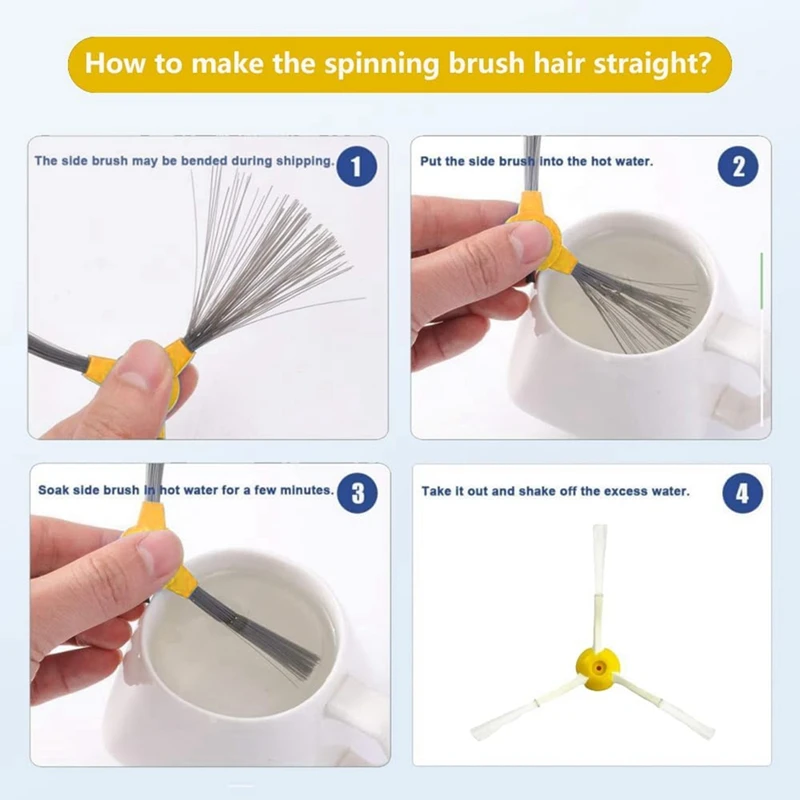 How to make the spinning brush hair straight?

The side brush may be bended during shipping. 1

Put the side brush into the hot water. 2

Soak side brush in hot water for a few minutes. 3

Take it out and shake off the excess water. 4