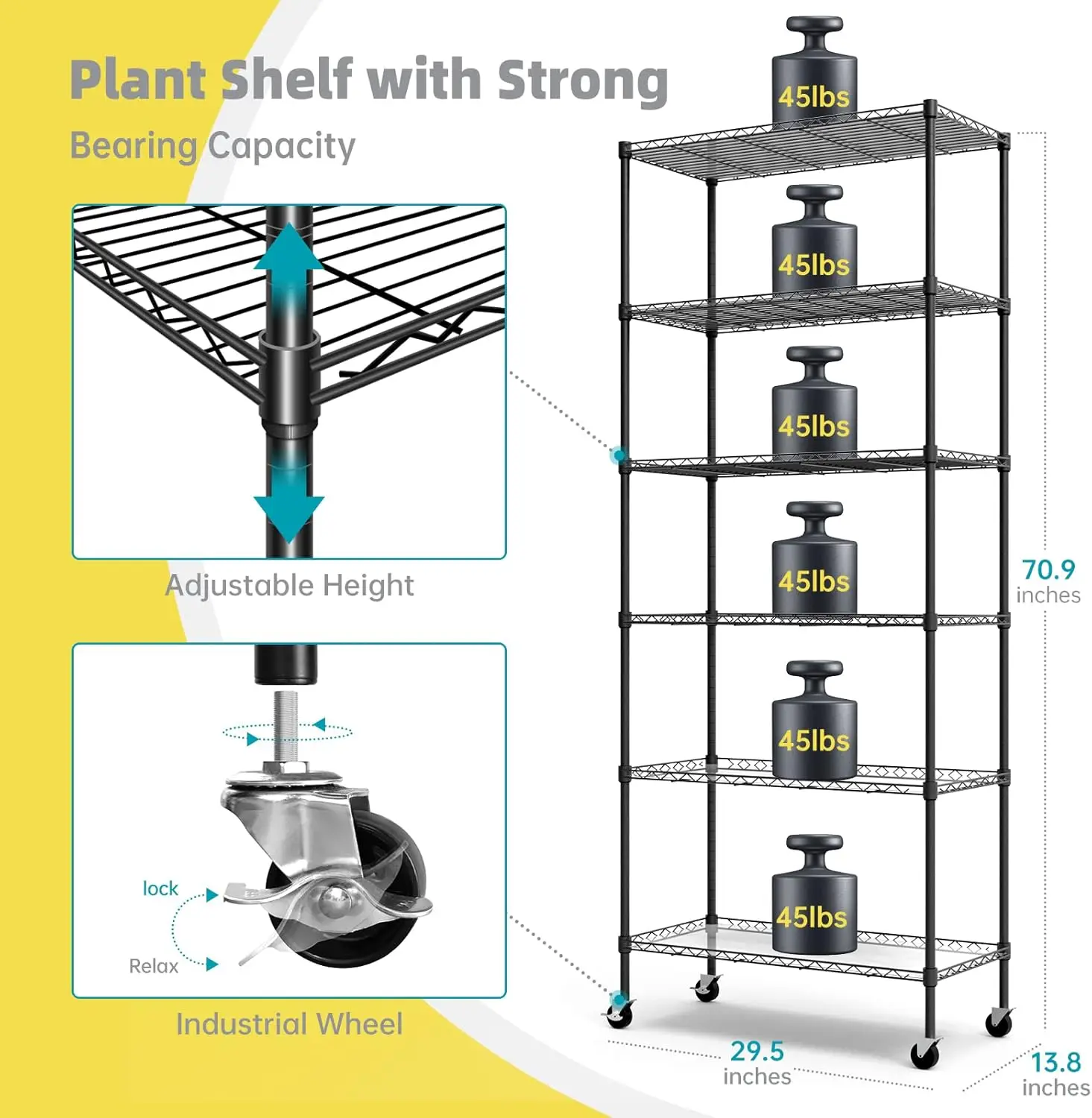 Plant Shelf with Strong
Bearing Capacity

Adjustable Height

lock

Relax

Industrial Wheel

45lbs

45lbs

45lbs

45lbs

45lbs

45lbs

70.9 inches

29.5 inches

13.8 inches