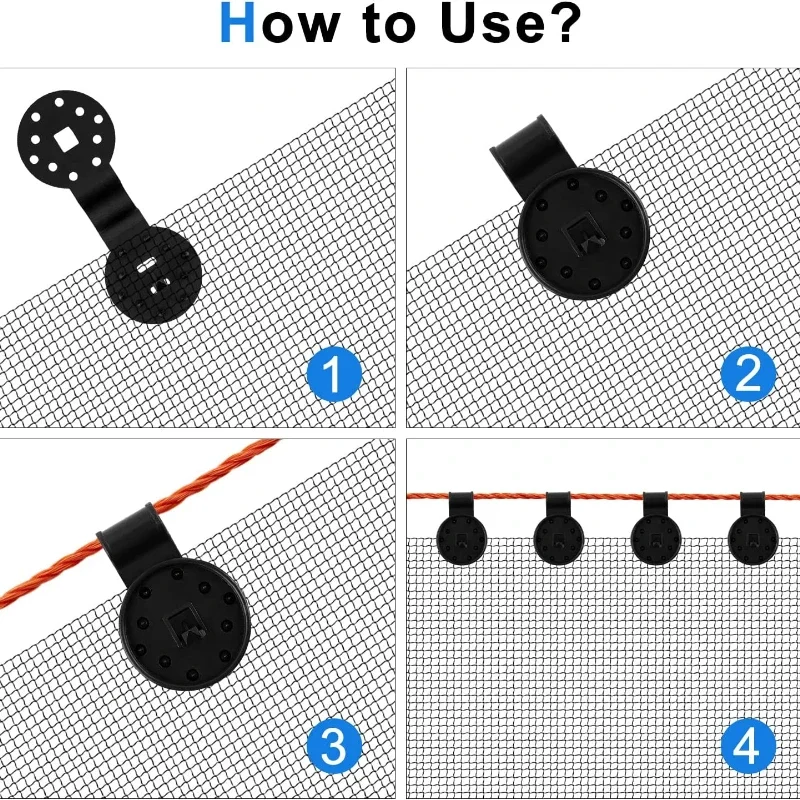 How to Use?

1

2

3

4