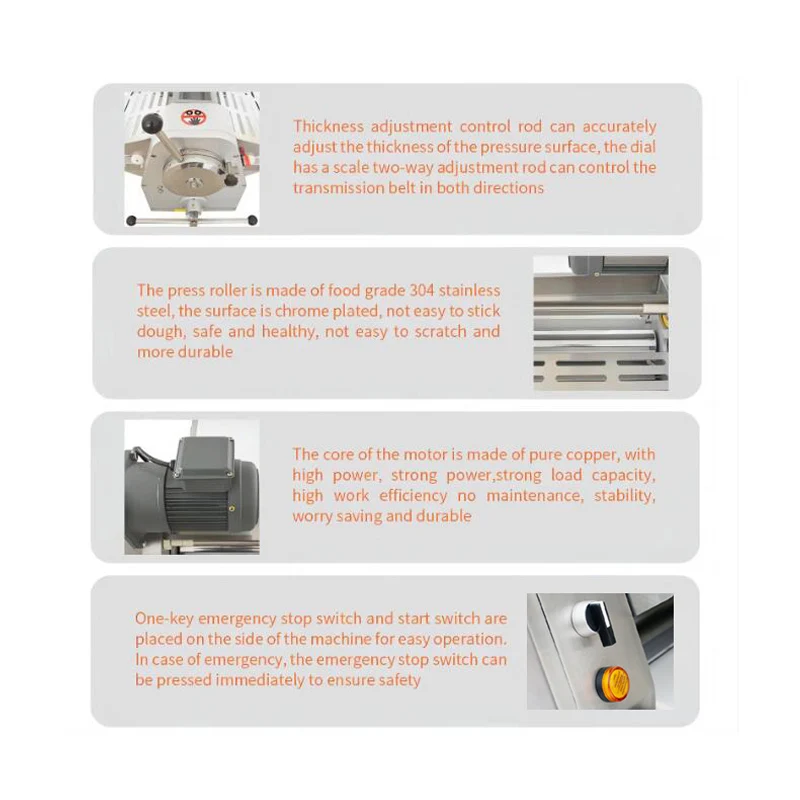 Thickness adjustment control rod can accurately adjust the thickness of the pressure surface, the dial has a scale two-way adjustment rod can control the transmission belt in both directions

The press roller is made of food grade 304 stainless steel, the surface is chrome plated, not easy to stick dough, safe and healthy, not easy to scratch and more durable

The core of the motor is made of pure copper, with high power, strong power,strong load capacity, high work efficiency no maintenance, stability, worry saving and durable

One-key emergency stop switch and start switch are placed on the side of the machine for easy operation. In case of emergency, the emergency stop switch can be pressed immediately to ensure safety