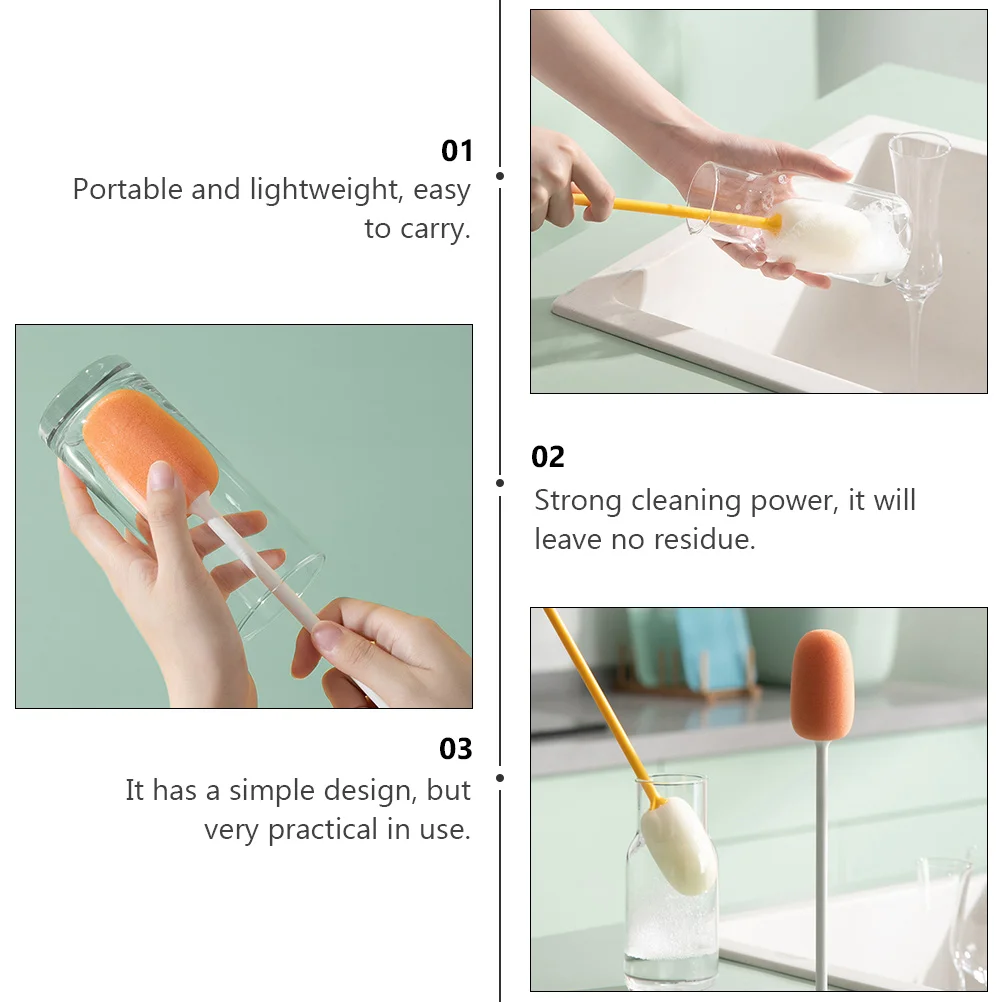 01
Portable and lightweight, easy to carry.

02
Strong cleaning power, it will leave no residue.

03
It has a simple design, but very practical in use.